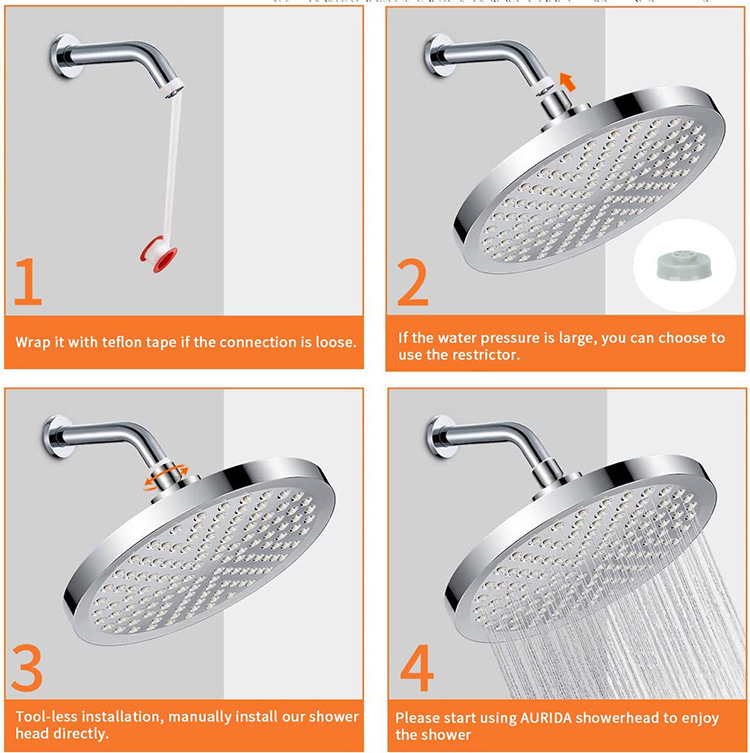 1

Wrap it with teflon tape if the connection is loose.

2

If the water pressure is large, you can choose to use the restrictor.

3

Tool-less installation, manually install our shower head directly.

4

Please start using AURIDA showerhead to enjoy the shower