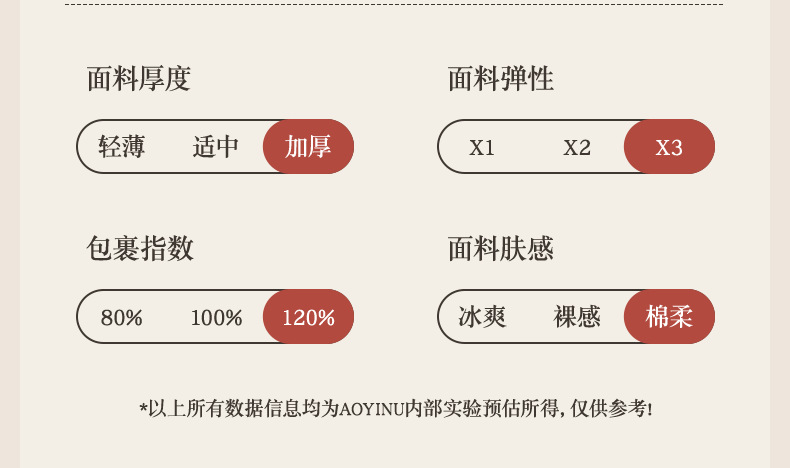 面料厚度

轻薄 适中 加厚

面料弹性

X1 X2 X3

包裹指数

80% 100% 120%

面料肤感

冰爽 裸感 棉柔

*以上所有数据信息均为AOYINU内部实验预估所得，仅供参考！