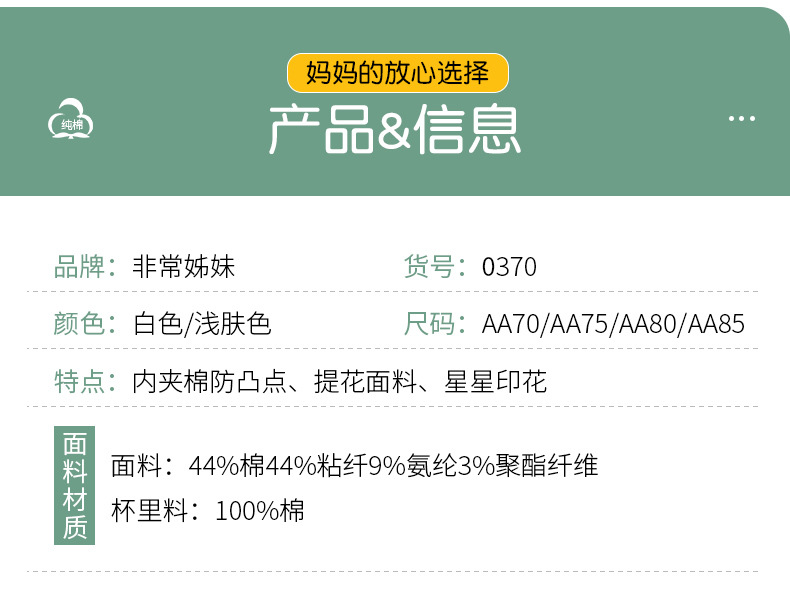 妈妈的放心选择

纯棉

产品&信息

...

品牌：非常姊妹 货号：0370

颜色：白色/浅肤色 尺码：AA70/AA75/AA80/AA85

特点：内夹棉防凸点、提花面料、星星印花

面料材质

面料：44%棉44%粘纤9%氨纶3%聚酯纤维

杯里料：100%棉