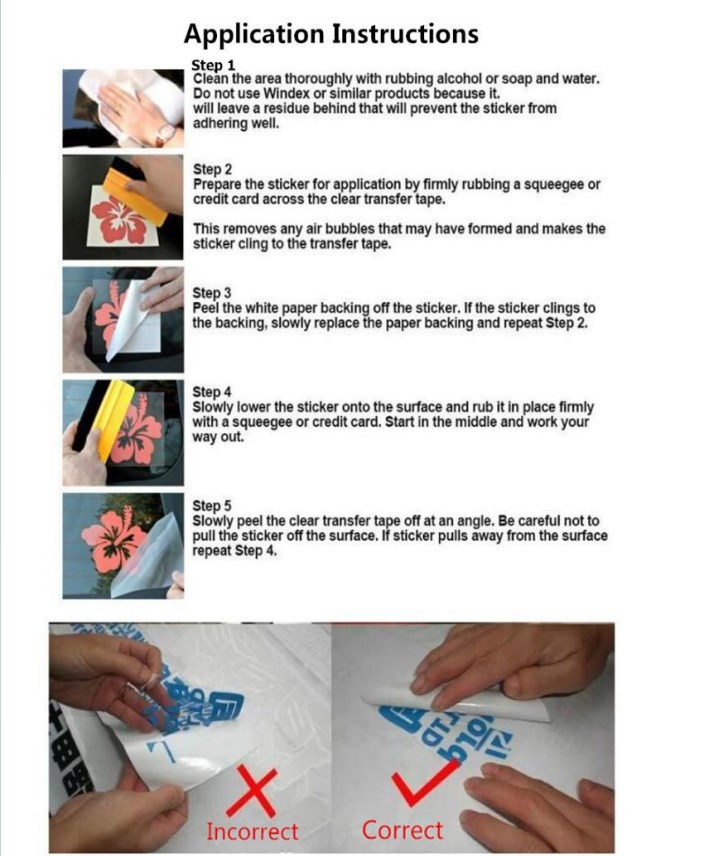 Application Instructions

Step 1
Clean the area thoroughly with rubbing alcohol or soap and water. Do not use Windex or similar products because it. will leave a residue behind that will prevent the sticker from adhering well.

Step 2
Prepare the sticker for application by firmly rubbing a squeegee or credit card across the clear transfer tape.

This removes any air bubbles that may have formed and makes the sticker cling to the transfer tape.

Step 3
Peel the white paper backing off the sticker. If the sticker clings to the backing, slowly replace the paper backing and repeat Step 2.

Step 4
Slowly lower the sticker onto the surface and rub it in place firmly with a squeegee or credit card. Start in the middle and work your way out.

Step 5
Slowly peel the clear transfer tape off at an angle. Be careful not to pull the sticker off the surface. If sticker pulls away from the surface repeat Step 4.

Incorrect

Correct