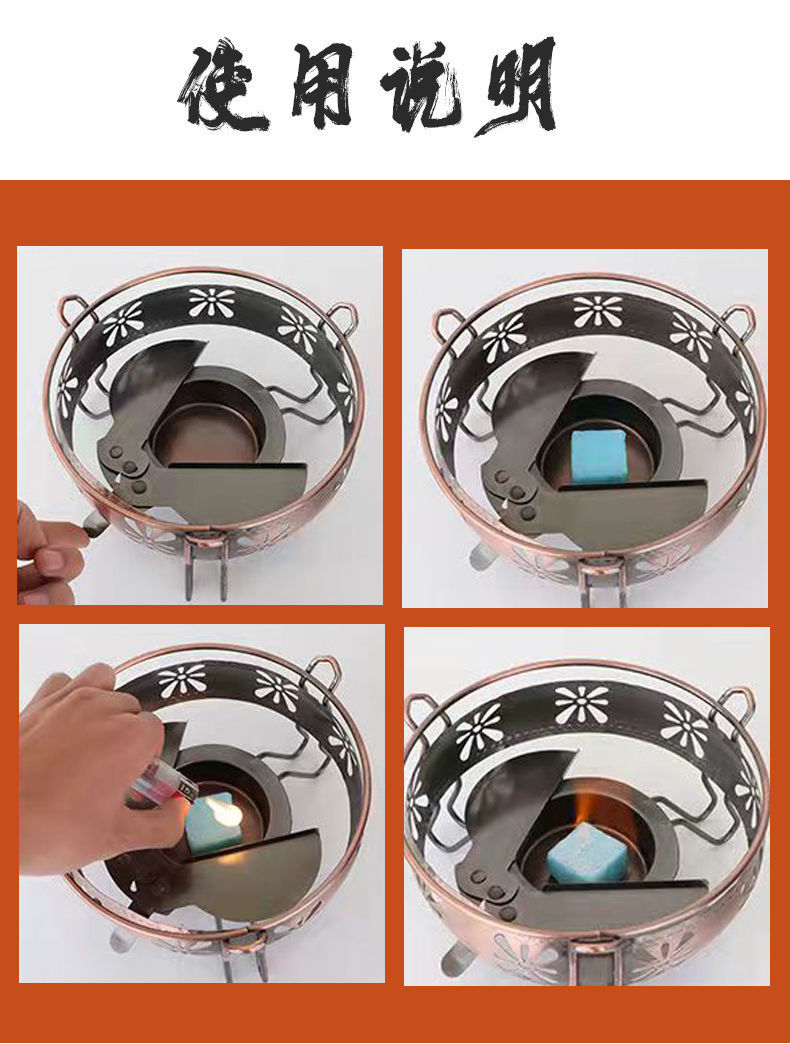 使用说明