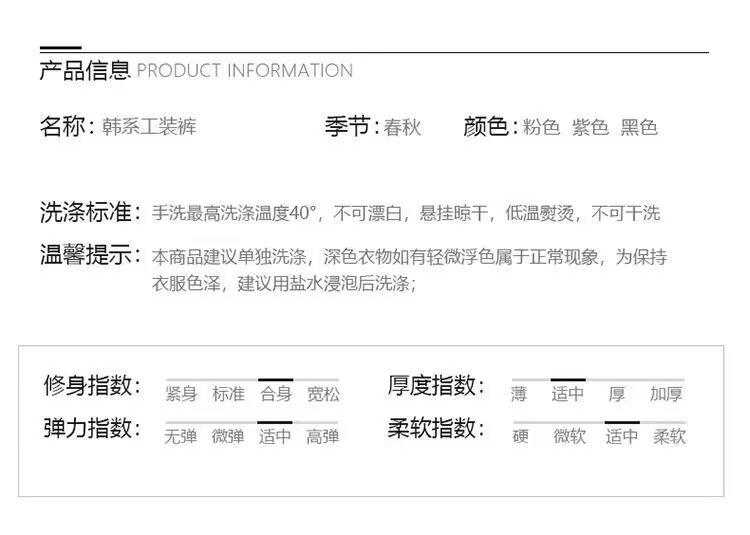 产品信息 PRODUCT INFORMATION

名称：韩系工装裤

季节：春秋

颜色：粉色 紫色 黑色

洗涤标准：手洗最高洗涤温度40°，不可漂白，悬挂晾干，低温熨烫，不可干洗

温馨提示：本商品建议单独洗涤，深色衣物如有轻微浮色属于正常现象，为保持衣服色泽，建议用盐水浸泡后洗涤；

修身指数： 紧身 标准 合身 宽松

弹力指数： 无弹 微弹 适中 高弹

厚度指数： 薄 适中 厚 加厚

柔软指数： 硬 微软 适中 柔软