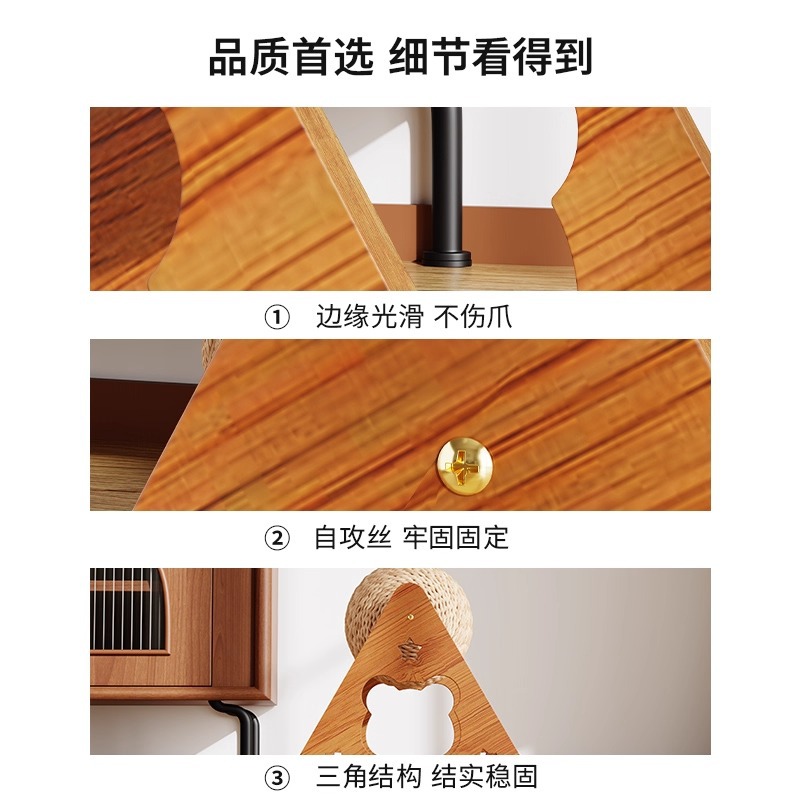 品质首选 细节看得到

① 边缘光滑 不伤爪

② 自攻丝 牢固固定

③ 三角结构 结实稳固