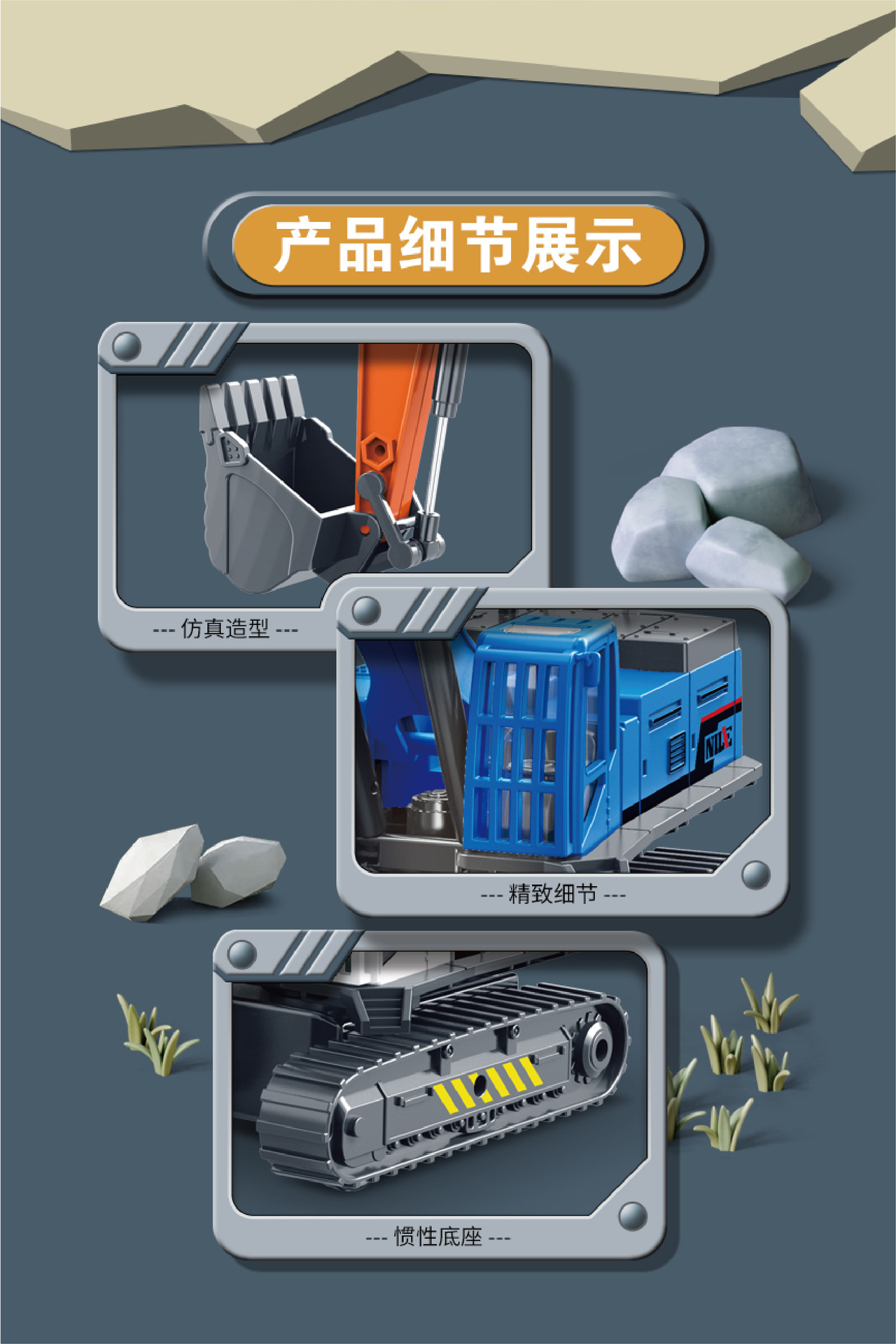 产品细节展示

--- 仿真造型 ---

NILE

--- 精致细节 ---

--- 惯性底座 ---