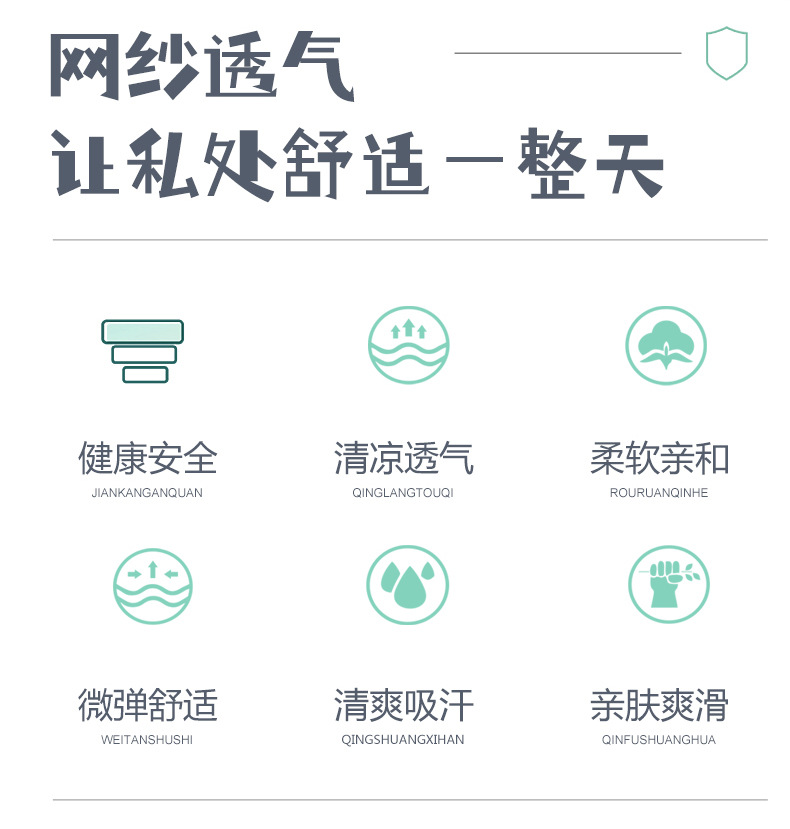 网纱透气

让私处舒适一整天

健康安全
JIANKANGANQUAN

清凉透气
QINGLANGTOUQI

柔软亲和
ROURUANQINHE

微弹舒适
WEITANSHUSHI

清爽吸汗
QINGSHUANGXIHAN

亲肤爽滑
QINFUSHUANGHUA