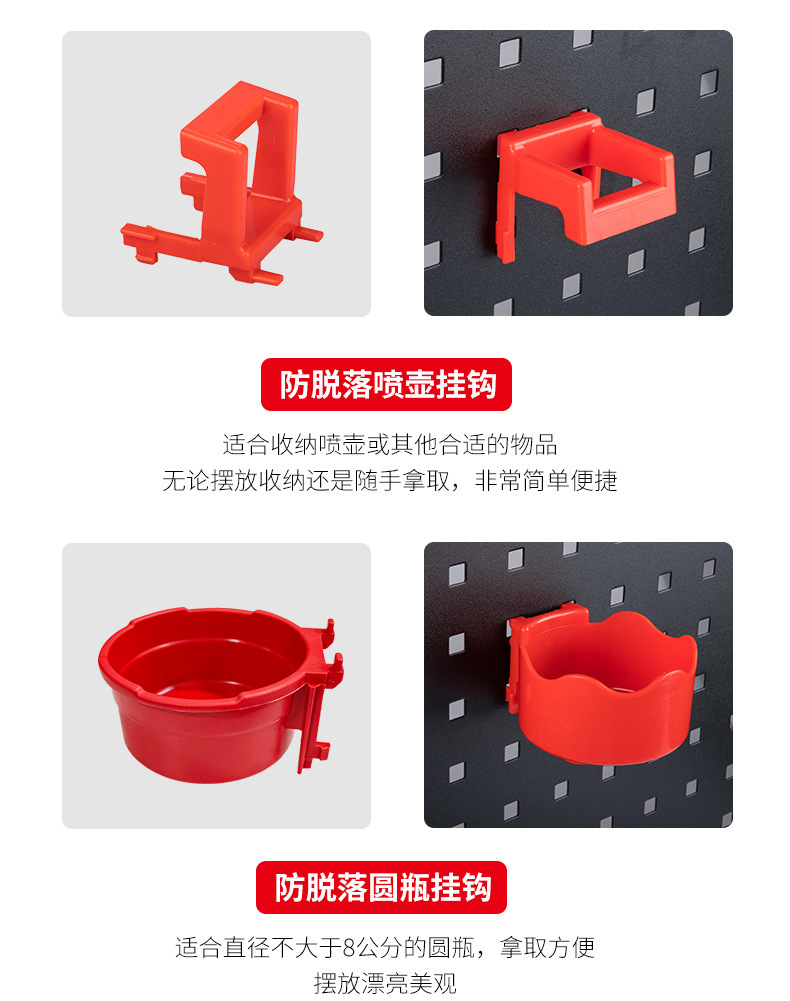 防脱落喷壶挂钩

适合收纳喷壶或其他合适的物品
无论摆放收纳还是随手拿取，非常简单便捷

防脱落圆瓶挂钩

适合直径不大于8公分的圆瓶，拿取方便
摆放漂亮美观