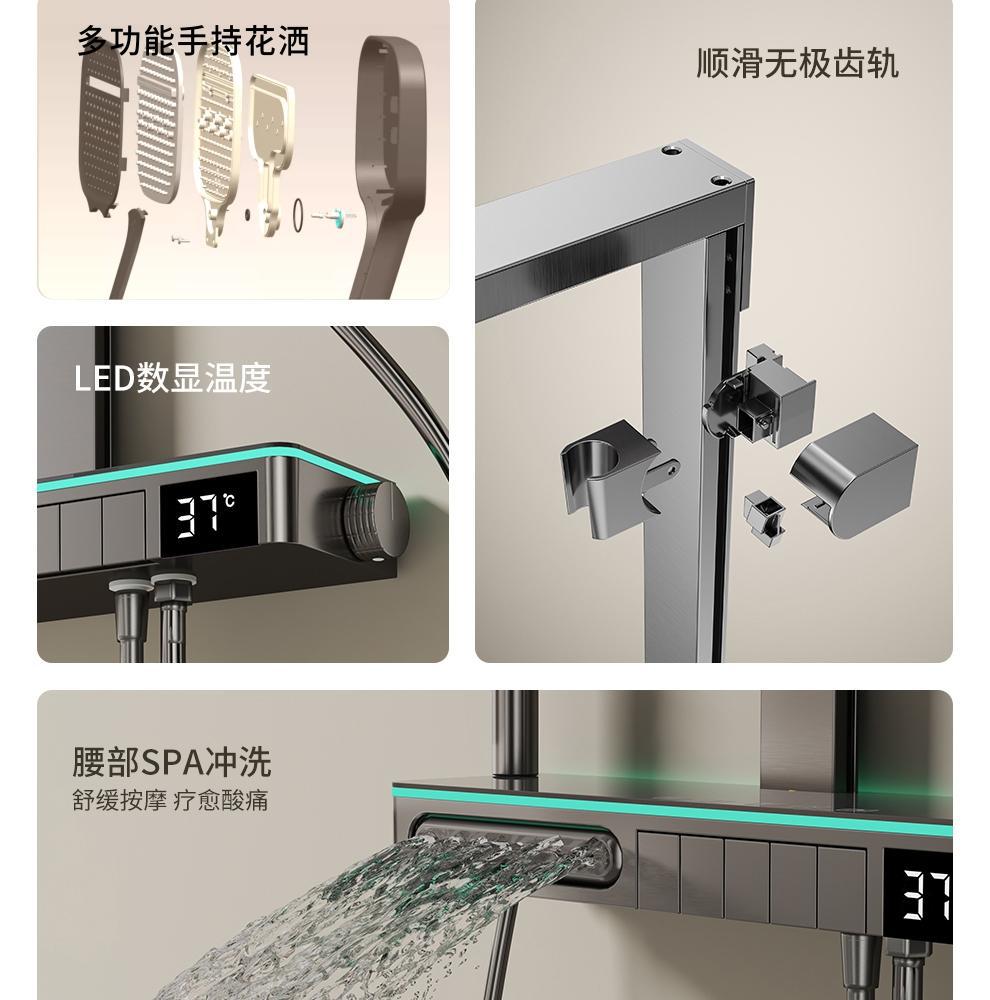 多功能手持花洒

顺滑无极齿轨

LED数显温度

37℃

腰部SPA冲洗
舒缓按摩 疗愈酸痛

37