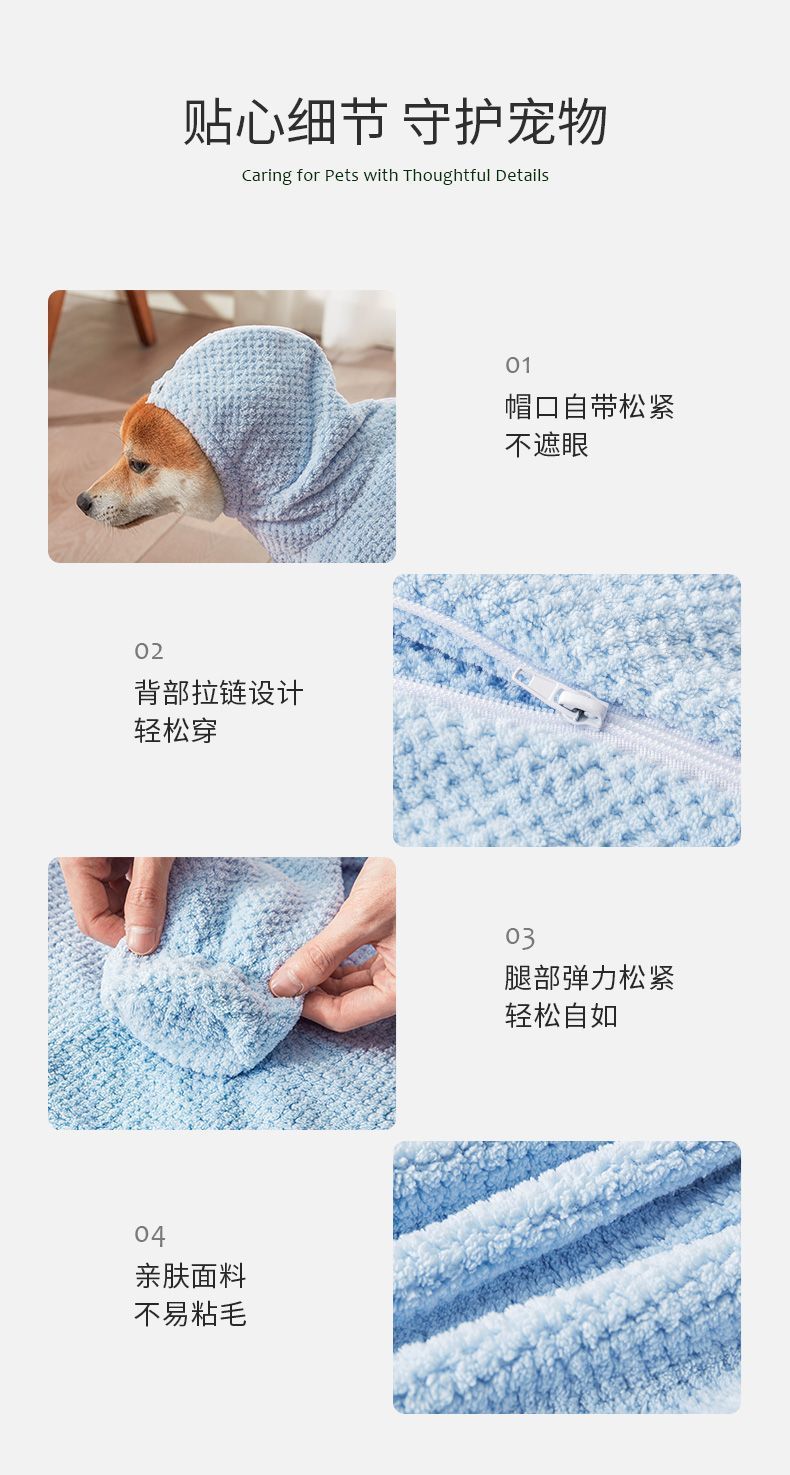 贴心细节 守护宠物

Caring for Pets with Thoughtful Details

01
帽口自带松紧
不遮眼

02
背部拉链设计
轻松穿

03
腿部弹力松紧
轻松自如

04
亲肤面料
不易粘毛