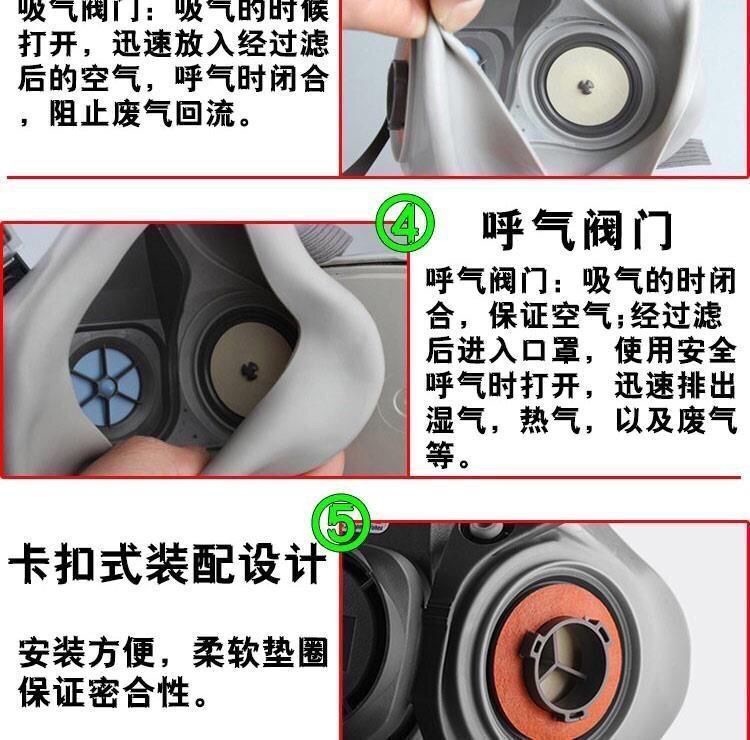 吸气阀门：吸气的时候打开，迅速放入经过滤后的空气，呼气时闭合，阻止废气回流。

④ 呼气阀门

呼气阀门：吸气的时闭合，保证空气;经过滤后进入口罩，使用安全呼气时打开，迅速排出湿气，热气，以及废气等。

⑤

卡扣式装配设计

安装方便，柔软垫圈保证密合性。