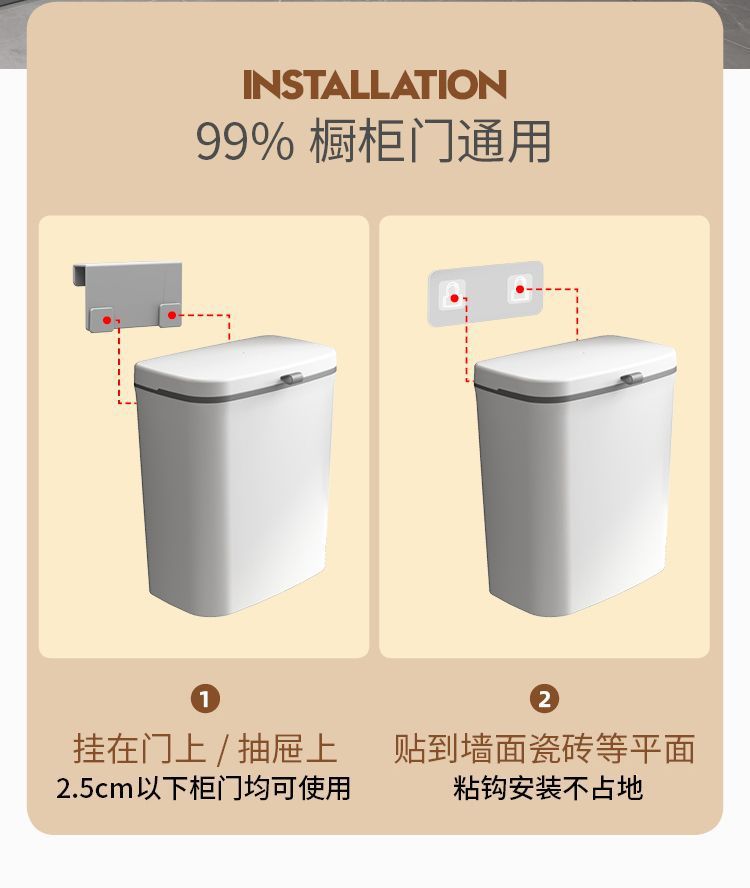 INSTALLATION
99% 橱柜门通用

1
挂在门上 / 抽屉上
2.5cm以下柜门均可使用

2
贴到墙面瓷砖等平面
粘钩安装不占地