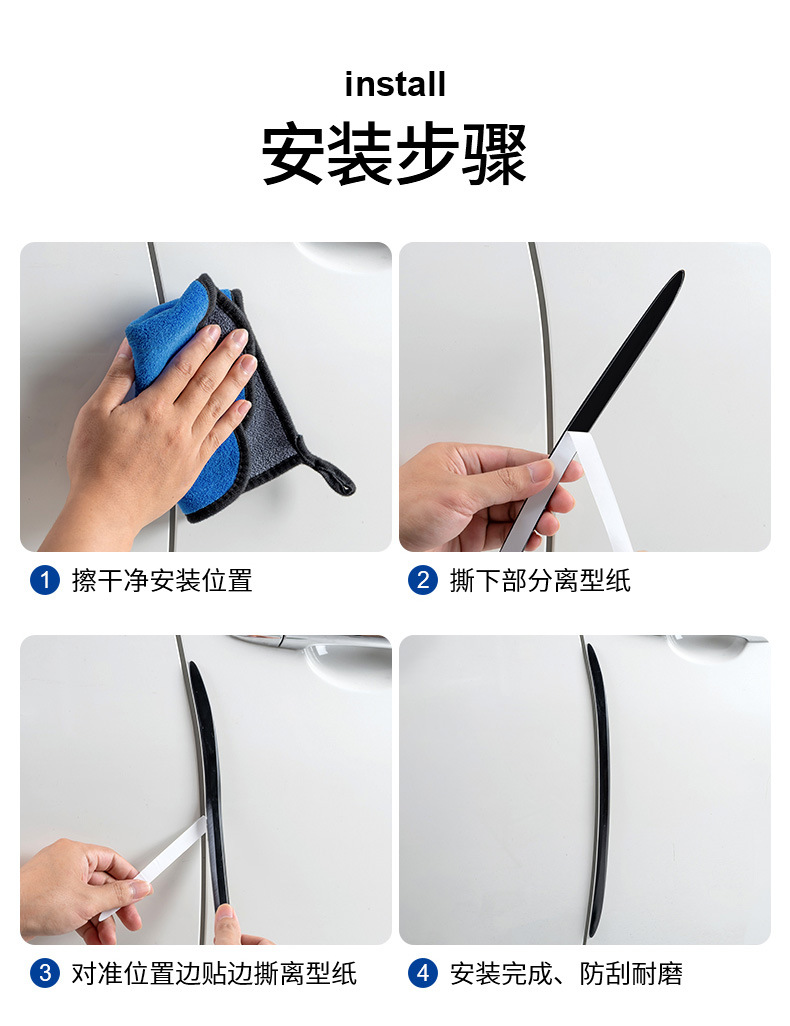 install
安装步骤

1 擦干净安装位置

2 撕下部分离型纸

3 对准位置边贴边撕离型纸

4 安装完成、防刮耐磨