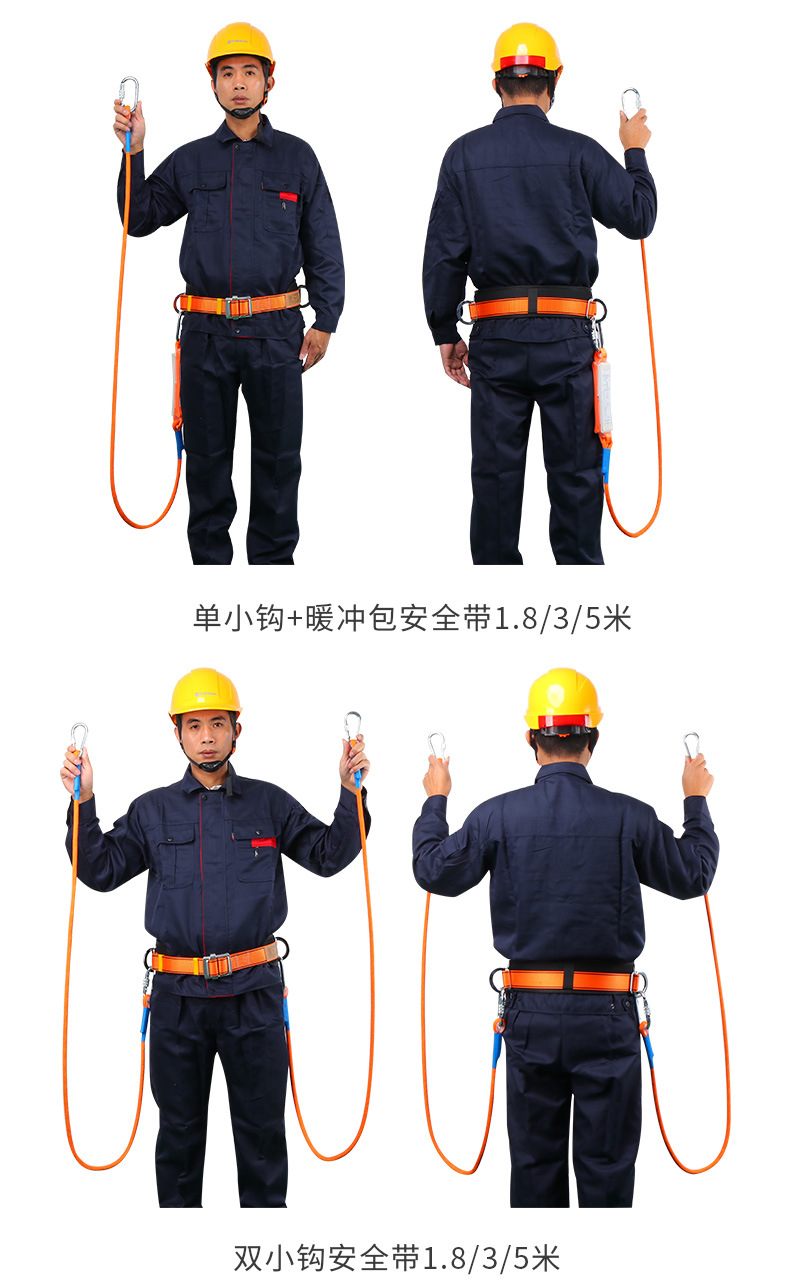 单小钩+暖冲包安全带1.8/3/5米

双小钩安全带1.8/3/5米