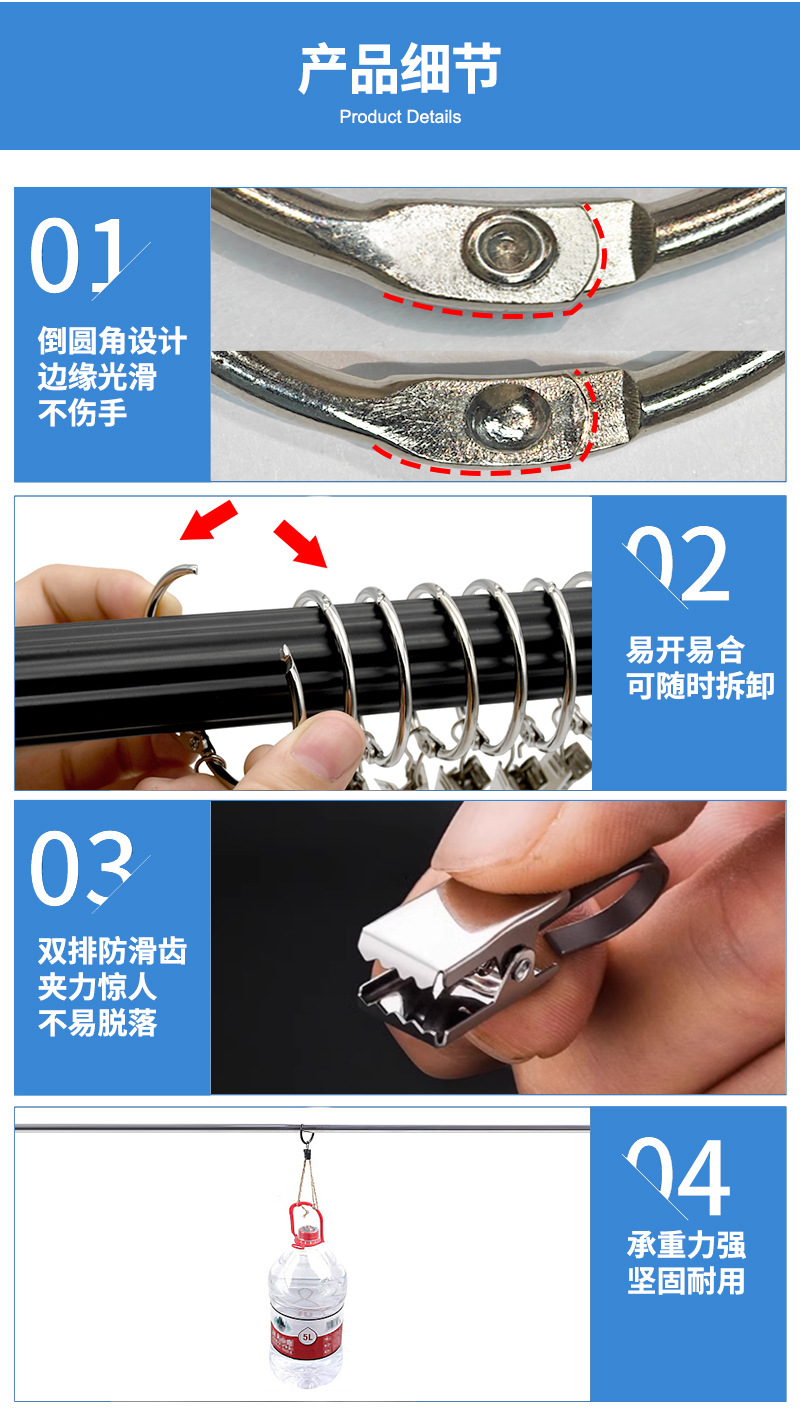 产品细节
Product Details

01
倒圆角设计
边缘光滑
不伤手

02
易开易合
可随时拆卸

03
双排防滑齿
夹力惊人
不易脱落

04
承重力强
坚固耐用

5L