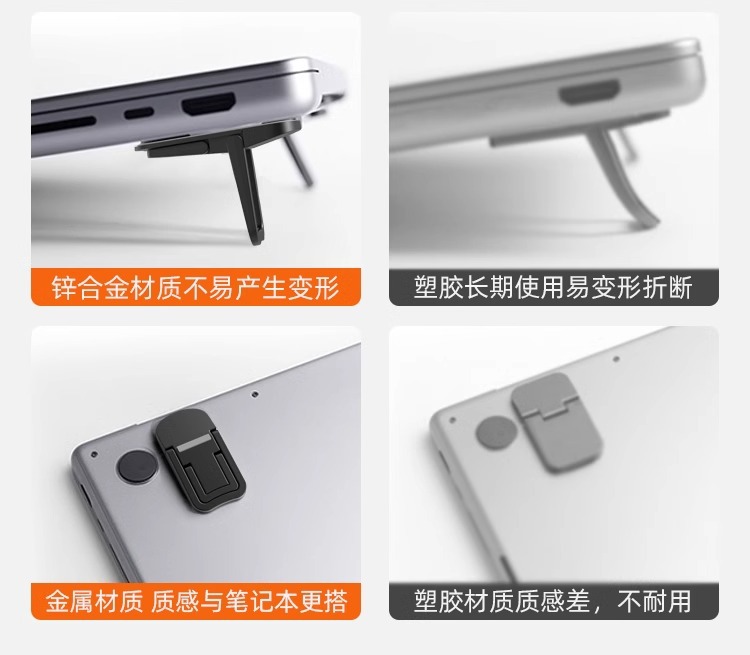 锌合金材质不易产生变形

塑胶长期使用易变形折断

金属材质 质感与笔记本更搭

塑胶材质质感差，不耐用