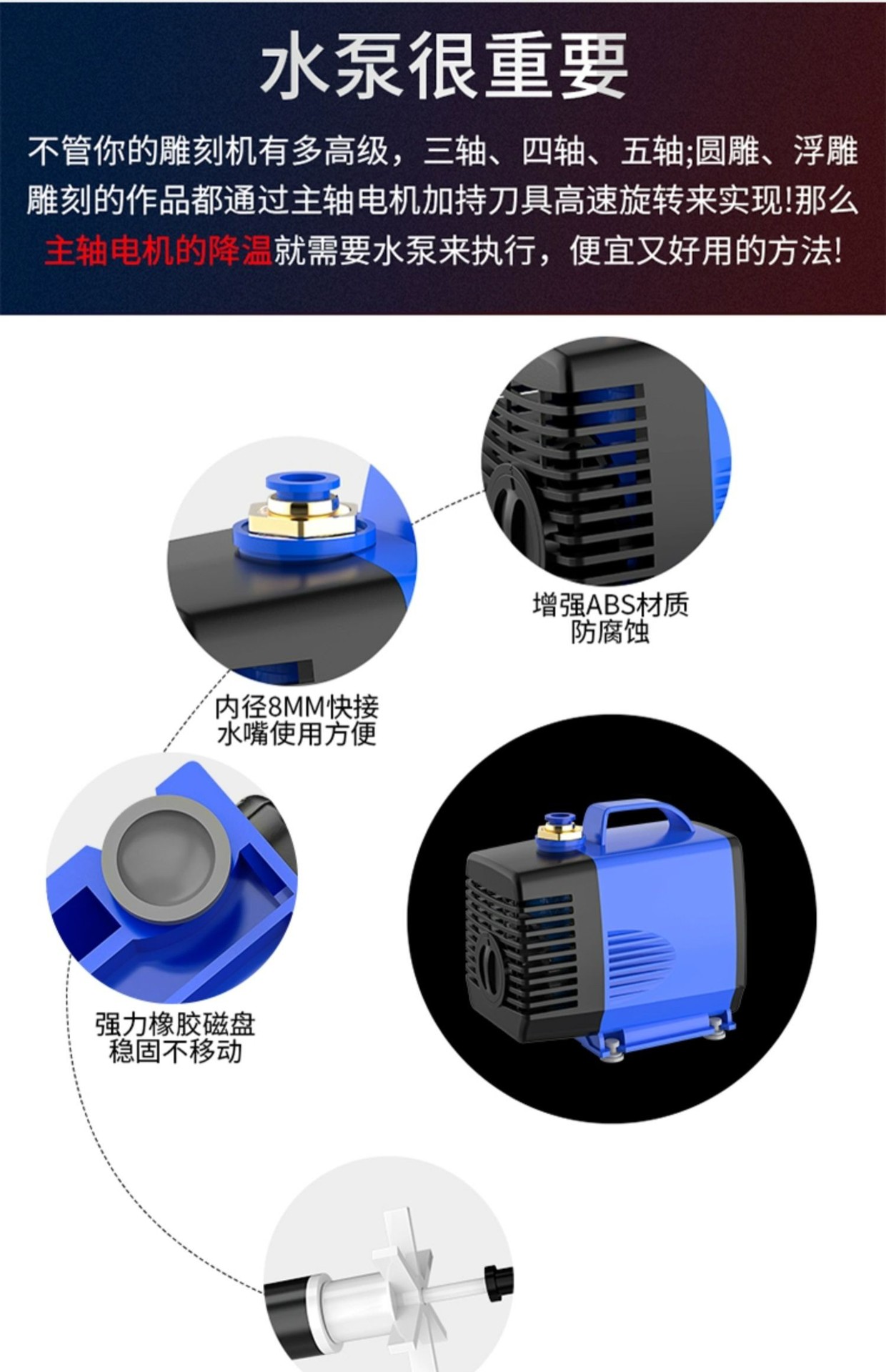 水泵很重要

不管你的雕刻机有多高级，三轴、四轴、五轴;圆雕、浮雕雕刻的作品都通过主轴电机加持刀具高速旋转来实现!那么主轴电机的降温就需要水泵来执行，便宜又好用的方法!

增强ABS材质
防腐蚀

内径8MM快接
水嘴使用方便

强力橡胶磁盘
稳固不移动