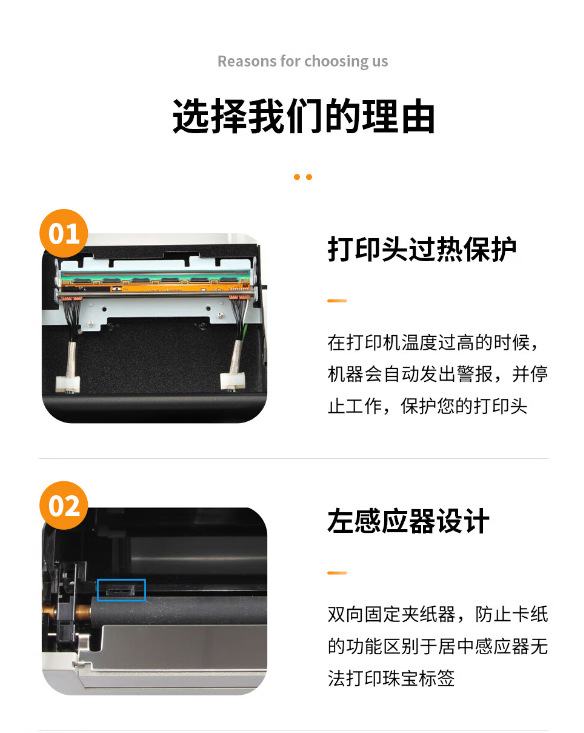 Reasons for choosing us

选择我们的理由

01

打印头过热保护

在打印机温度过高的时候，机器会自动发出警报，并停止工作，保护您的打印头

02

左感应器设计

双向固定夹纸器，防止卡纸的功能区别于居中感应器无法打印珠宝标签