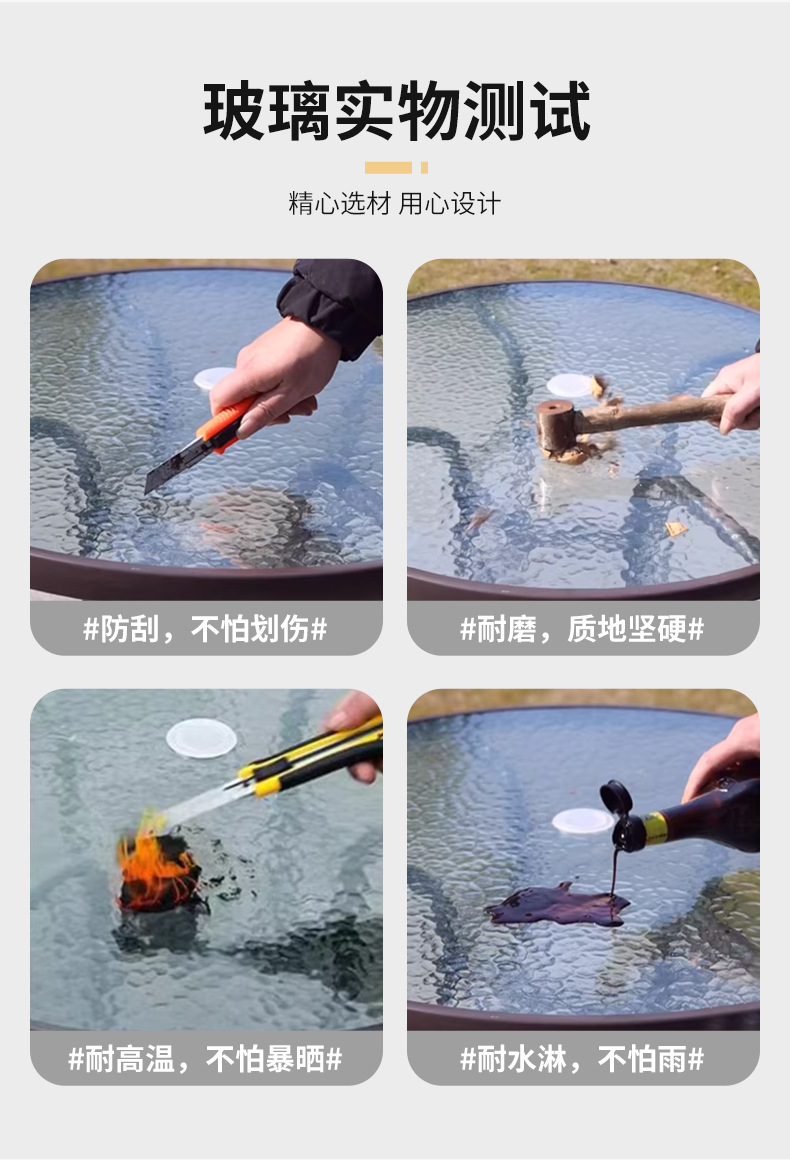 玻璃实物测试

精心选材 用心设计

#防刮，不怕划伤#

#耐磨，质地坚硬#

#耐高温，不怕暴晒#

#耐水淋，不怕雨#