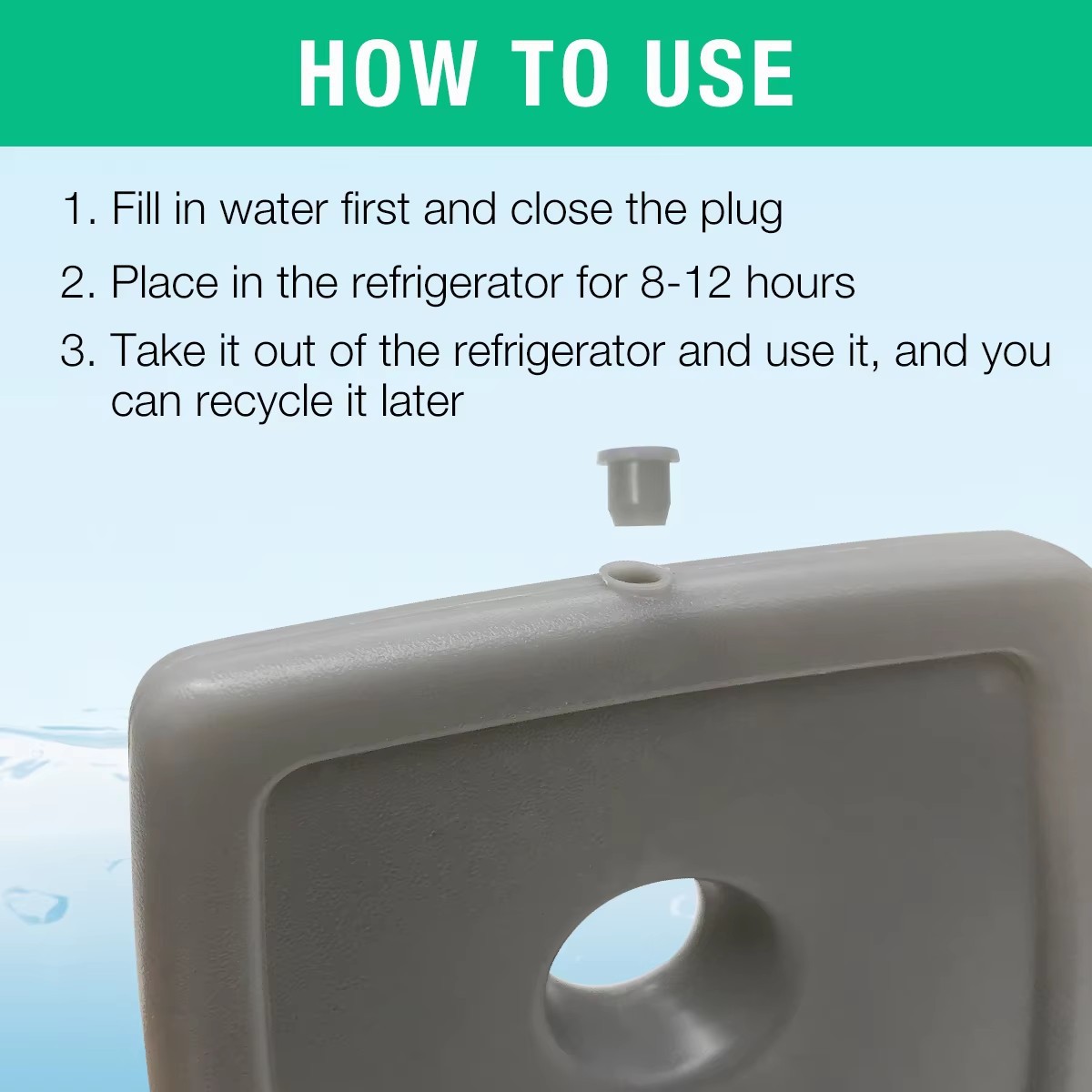 HOW TO USE

1. Fill in water first and close the plug

2. Place in the refrigerator for 8-12 hours

3. Take it out of the refrigerator and use it, and you can recycle it later