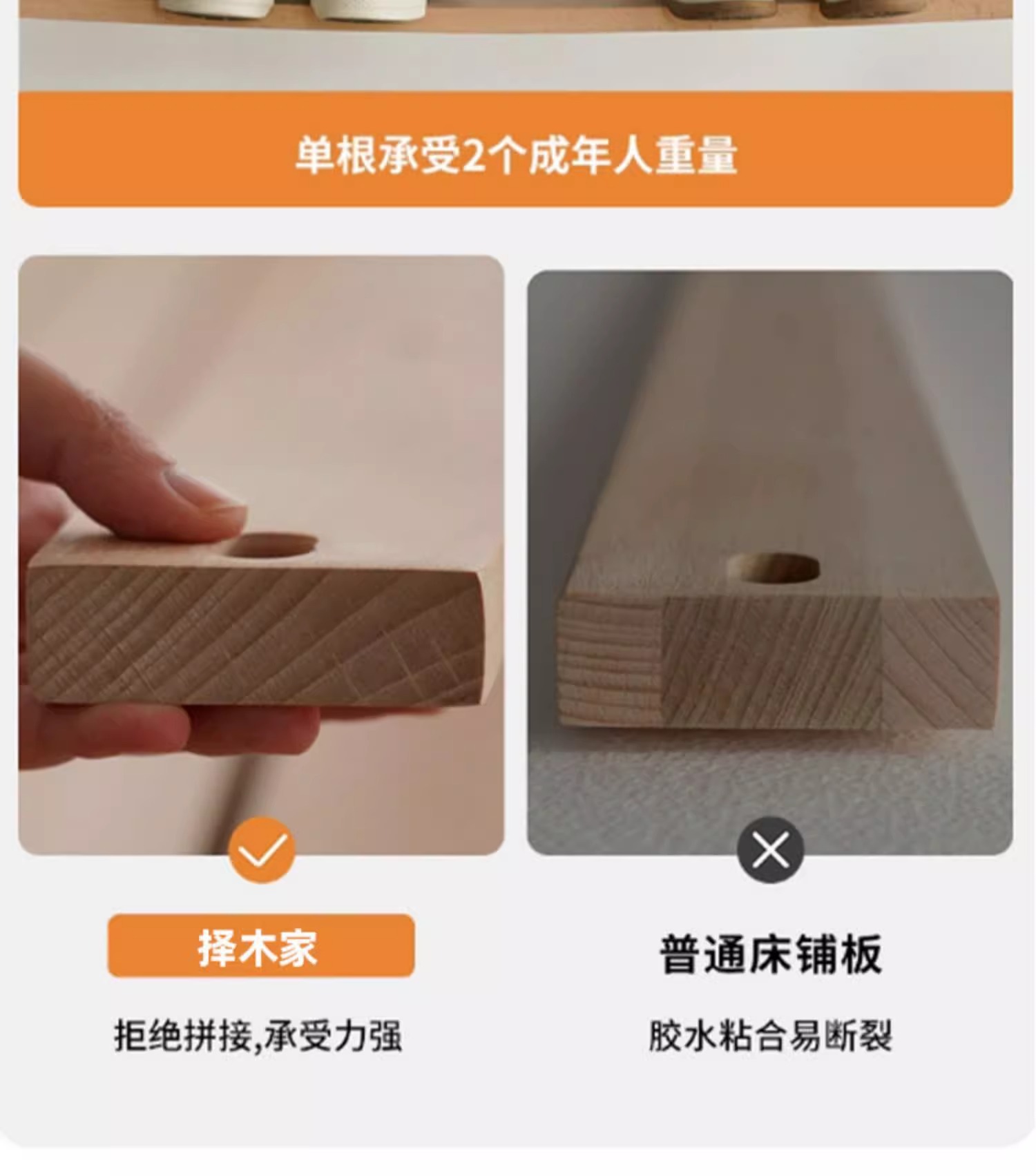 单根承受2个成年人重量

择木家

拒绝拼接,承受力强

普通床铺板

胶水粘合易断裂