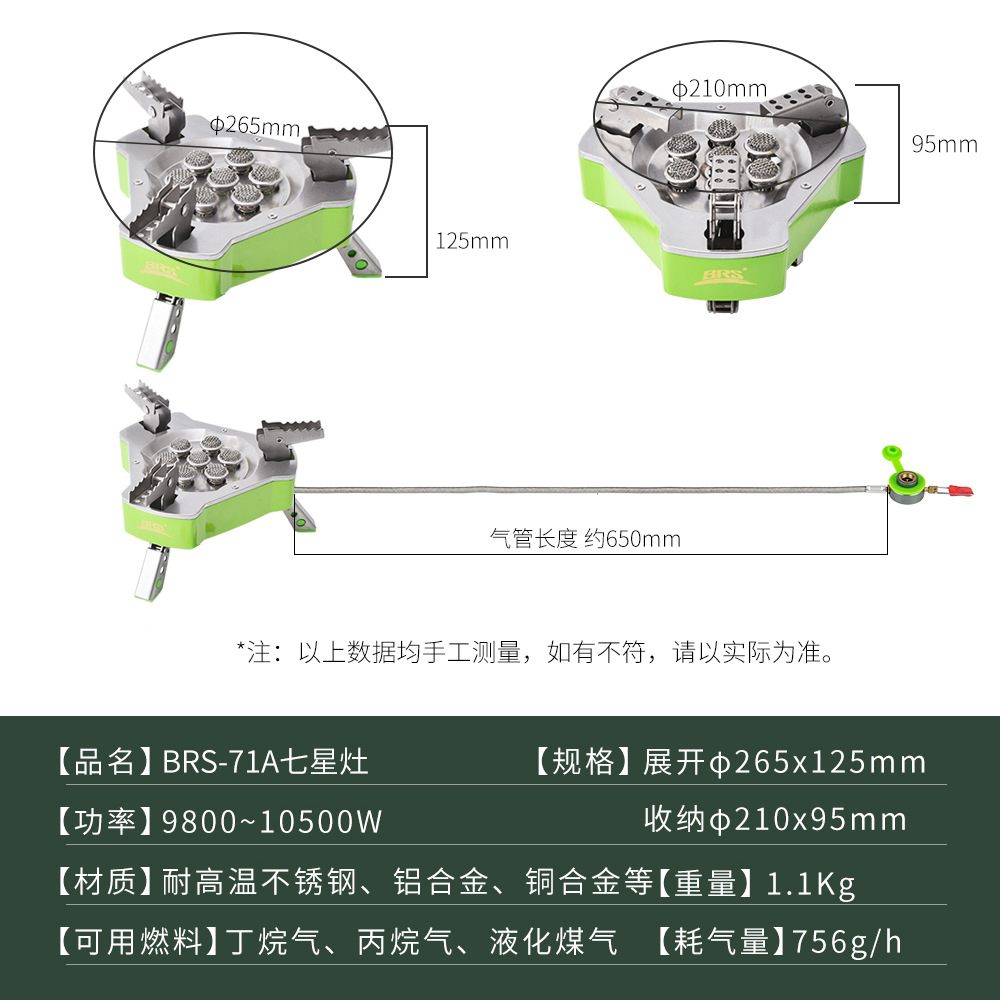 φ265mm

125mm

BRS

φ210mm

95mm

BRS

BRS

气管长度 约650mm

*注：以上数据均手工测量，如有不符，请以实际为准。

【品名】BRS-71A七星灶 【规格】展开φ265x125mm

【功率】9800~10500W 收纳φ210x95mm

【材质】耐高温不锈钢、铝合金、铜合金等【重量】1.1Kg

【可用燃料】丁烷气、丙烷气、液化煤气 【耗气量】756g/h