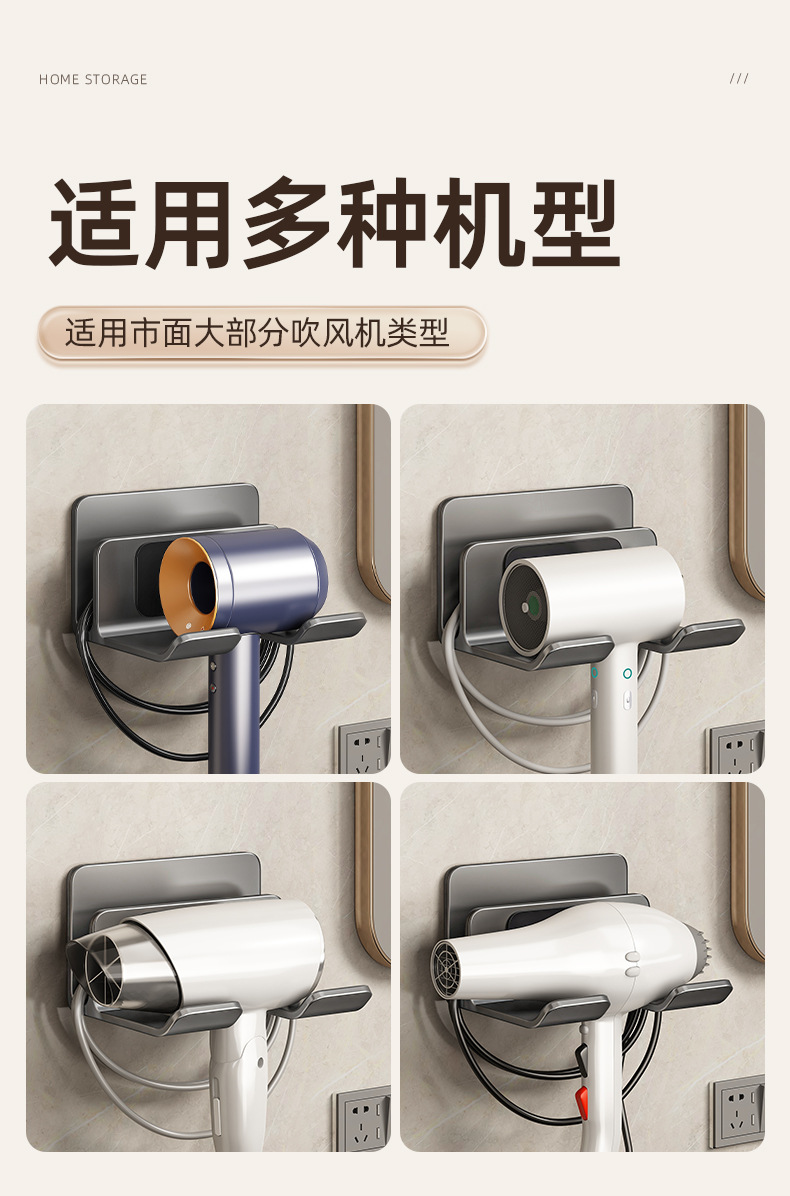 HOME STORAGE

///

适用多种机型

适用市面大部分吹风机类型