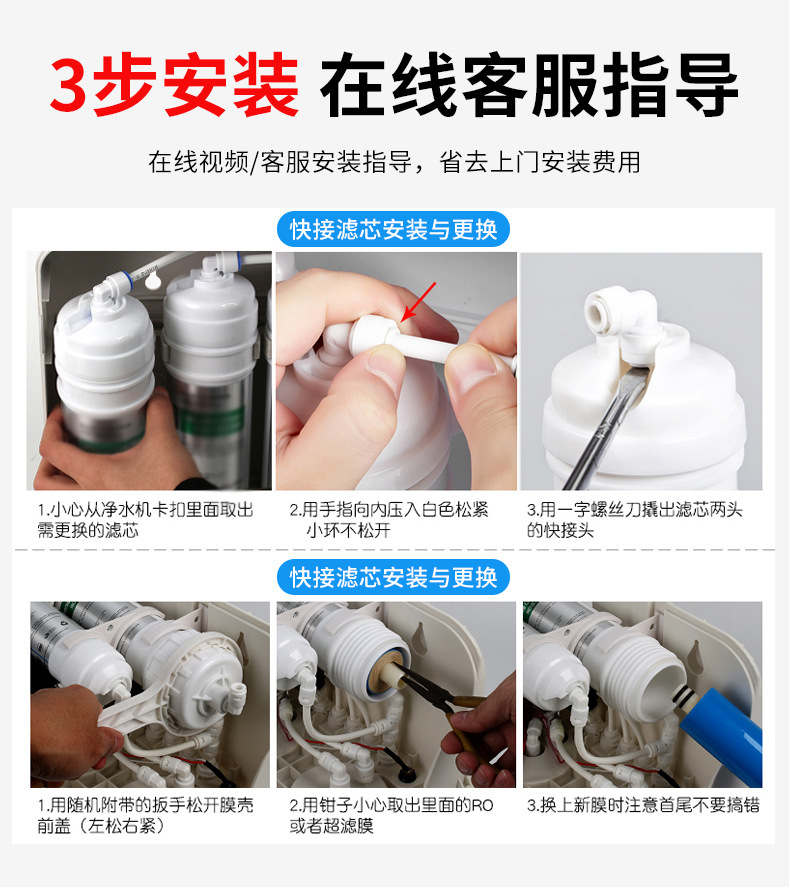 3步安装 在线客服指导

在线视频/客服安装指导，省去上门安装费用

快接滤芯安装与更换

1.小心从净水机卡扣里面取出需更换的滤芯

2.用手指向内压入白色松紧小环不松开

3.用一字螺丝刀撬出滤芯两头的快接头

快接滤芯安装与更换

1.用随机附带的扳手松开膜壳前盖（左松右紧）

2.用钳子小心取出里面的RO或者超滤膜

3.换上新膜时注意首尾不要搞错