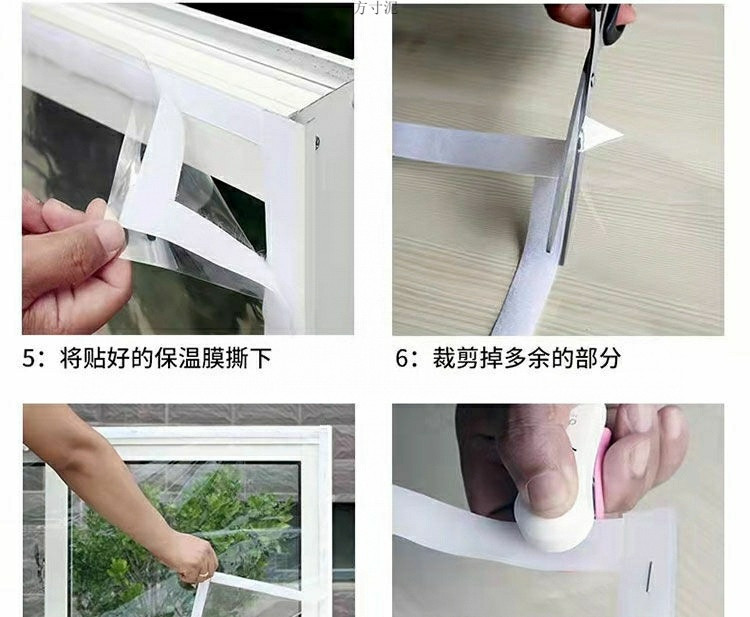 方寸汇

5：将贴好的保温膜撕下

6：裁剪掉多余的部分