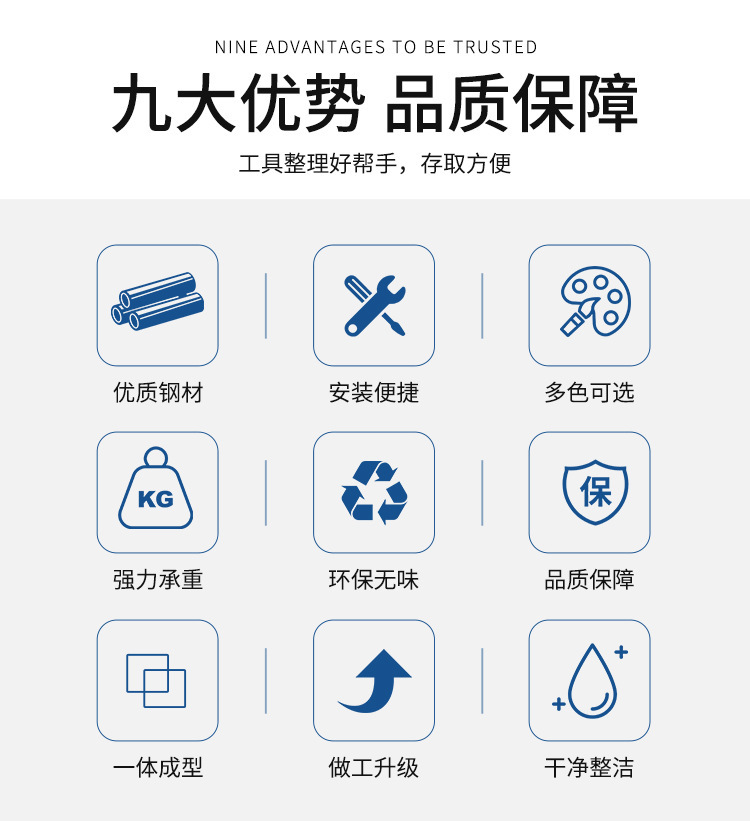 NINE ADVANTAGES TO BE TRUSTED

九大优势 品质保障

工具整理好帮手，存取方便

优质钢材

安装便捷

多色可选

KG

强力承重

环保无味

保

品质保障

一体成型

做工升级

干净整洁