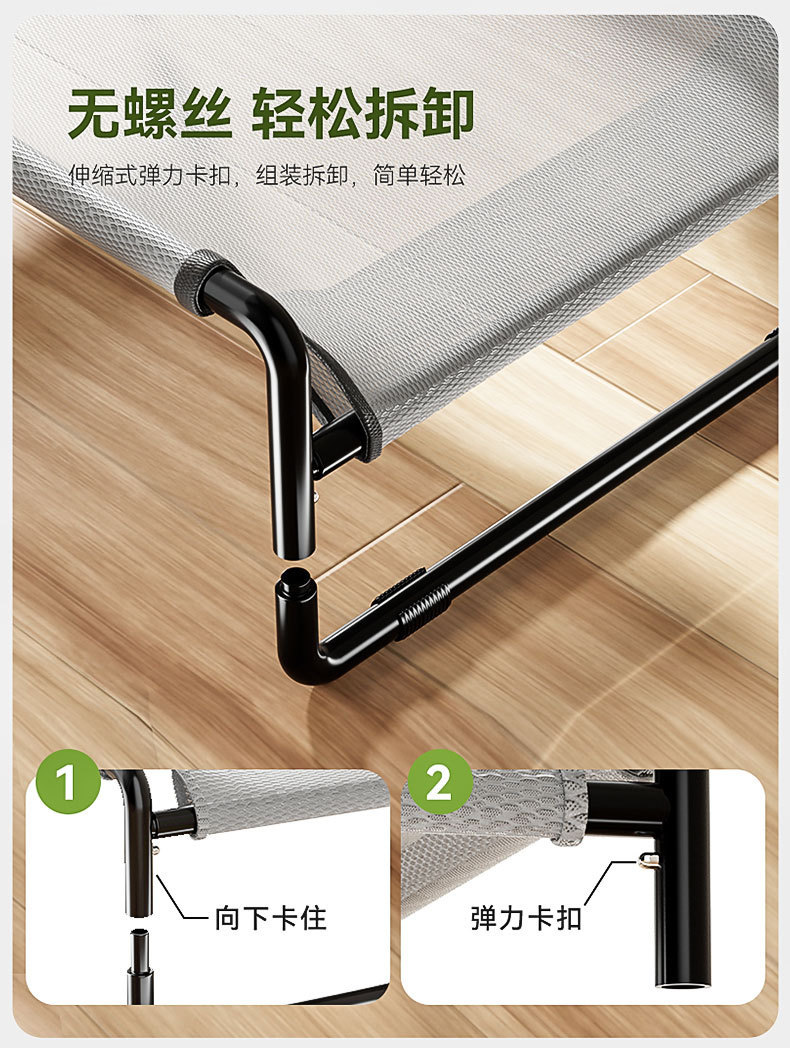 无螺丝 轻松拆卸

伸缩式弹力卡扣，组装拆卸，简单轻松

1

向下卡住

2

弹力卡扣