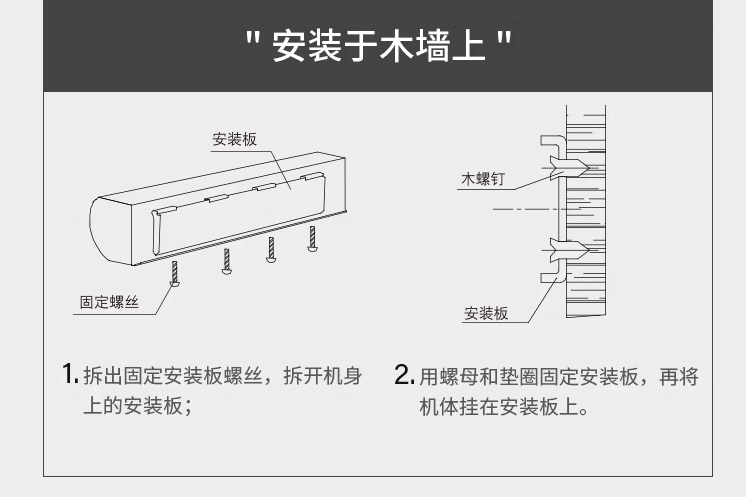 " 安装于木墙上 "

安装板

固定螺丝

木螺钉

安装板

1. 拆出固定安装板螺丝，拆开机身上的安装板；

2. 用螺母和垫圈固定安装板，再将机体挂在安装板上。