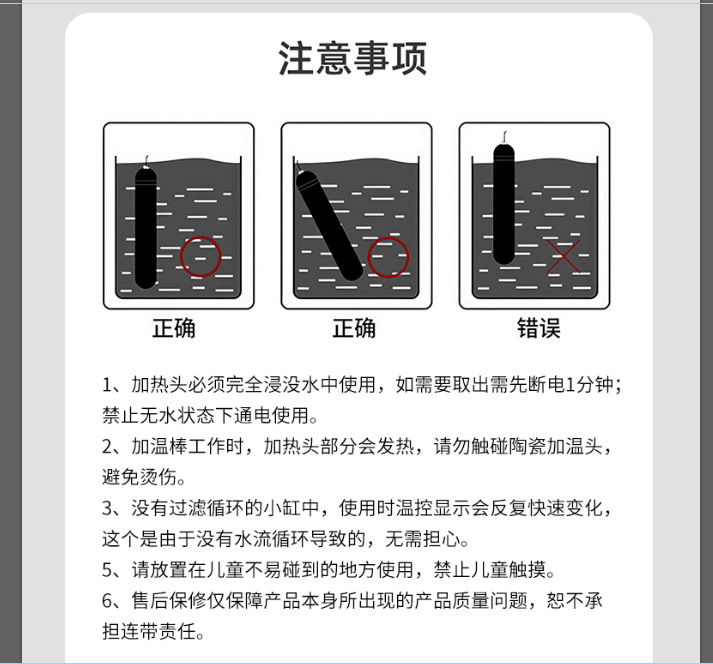 注意事项

正确

正确

错误

1、加热头必须完全浸没水中使用，如需要取出需先断电1分钟；禁止无水状态下通电使用。

2、加温棒工作时，加热头部分会发热，请勿触碰陶瓷加温头，避免烫伤。

3、没有过滤循环的小缸中，使用时温控显示会反复快速变化，这个是由于没有水流循环导致的，无需担心。

5、请放置在儿童不易碰到的地方使用，禁止儿童触摸。

6、售后保修仅保障产品本身所出现的产品质量问题，恕不承担连带责任。