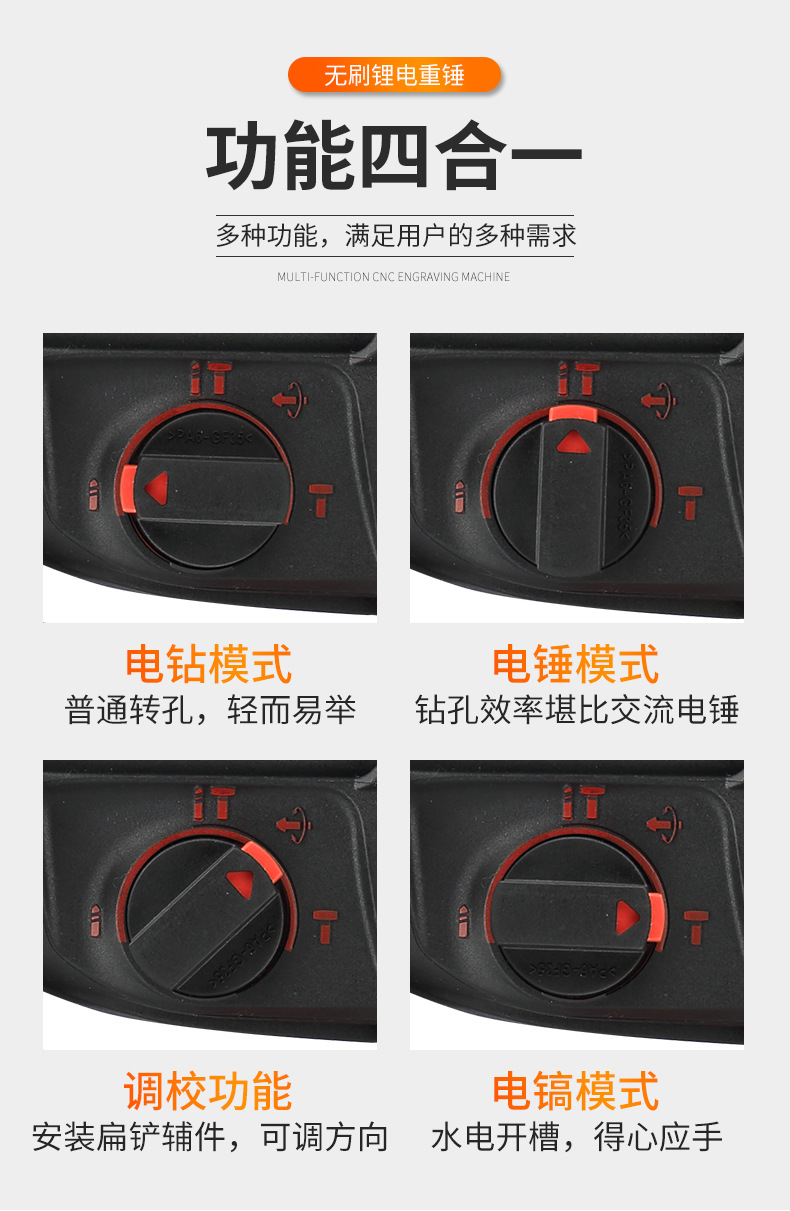 无刷锂电重锤

功能四合一

多种功能，满足用户的多种需求

MULTI-FUNCTION CNC ENGRAVING MACHINE

>PA6-GF35<

电钻模式
普通转孔，轻而易举

>PA6-GF35<

电锤模式
钻孔效率堪比交流电锤

>PA6-GF35<

调校功能
安装扁铲辅件，可调方向

>PA6-GF35<

电镐模式
水电开槽，得心应手