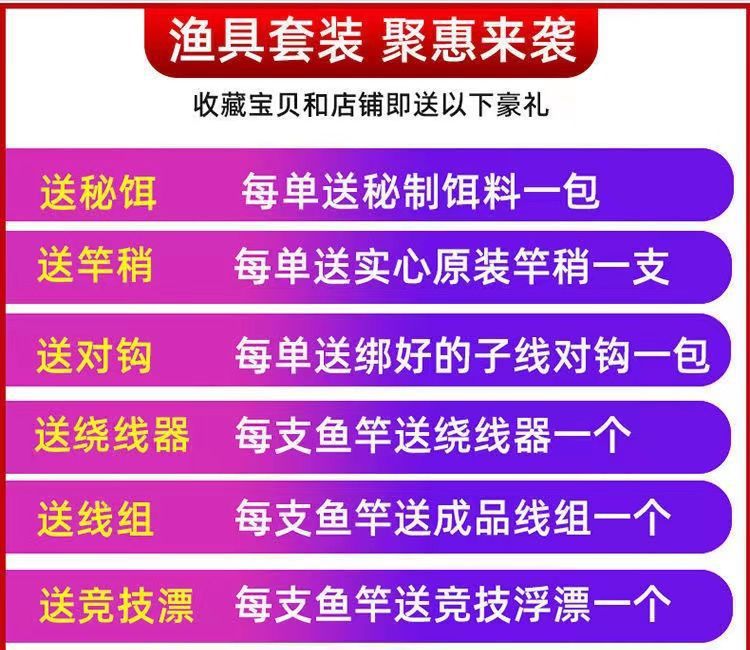 渔具套装 聚惠来袭

收藏宝贝和店铺即送以下豪礼

送秘饵 每单送秘制饵料一包

送竿稍 每单送实心原装竿稍一支

送对钩 每单送绑好的子线对钩一包

送绕线器 每支鱼竿送绕线器一个

送线组 每支鱼竿送成品线组一个

送竞技漂 每支鱼竿送竞技浮漂一个