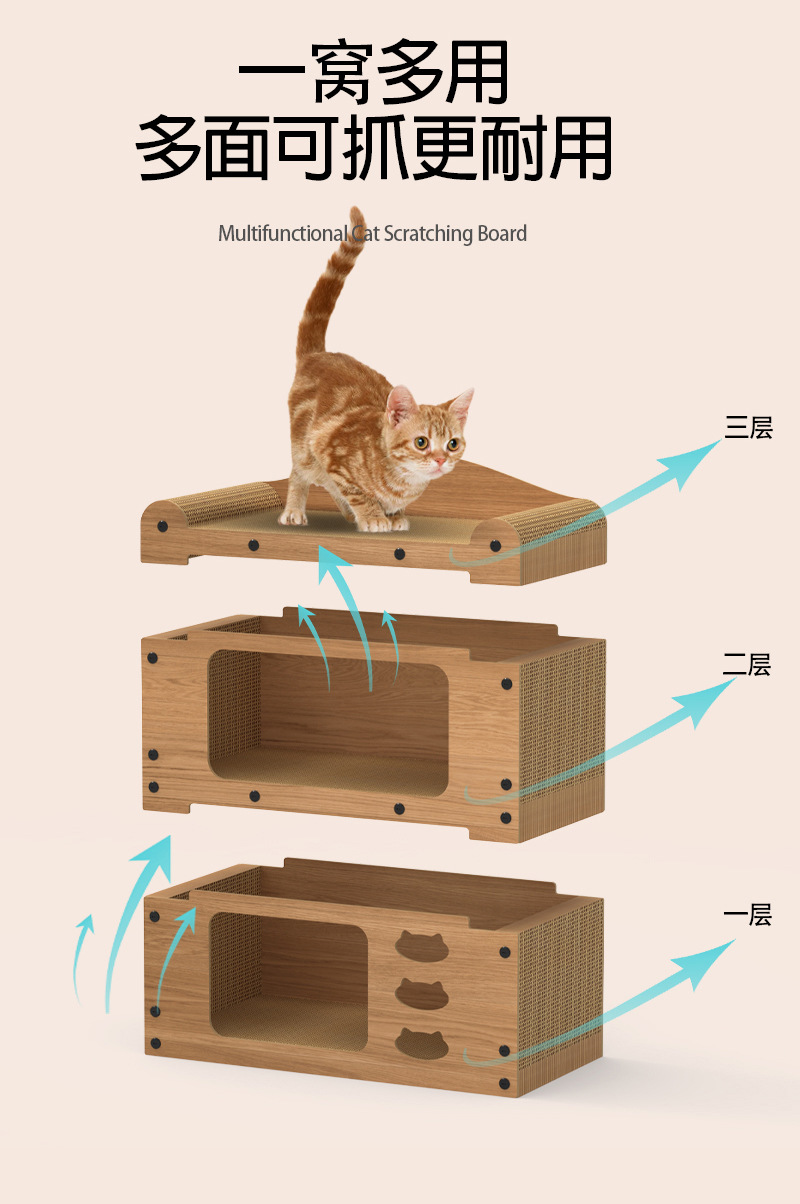 一窝多用
多面可抓更耐用

Multifunctional Cat Scratching Board

三层

二层

一层