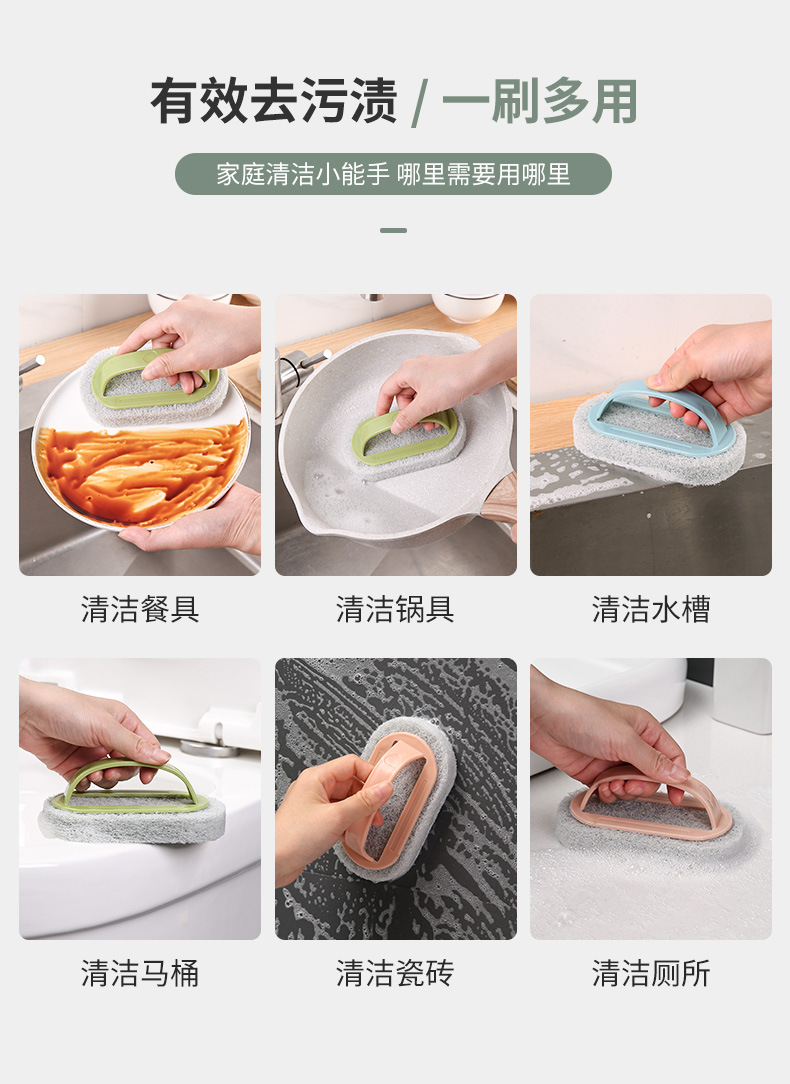 有效去污渍 / 一刷多用

家庭清洁小能手 哪里需要用哪里

清洁餐具

清洁锅具

清洁水槽

清洁马桶

清洁瓷砖

清洁厕所