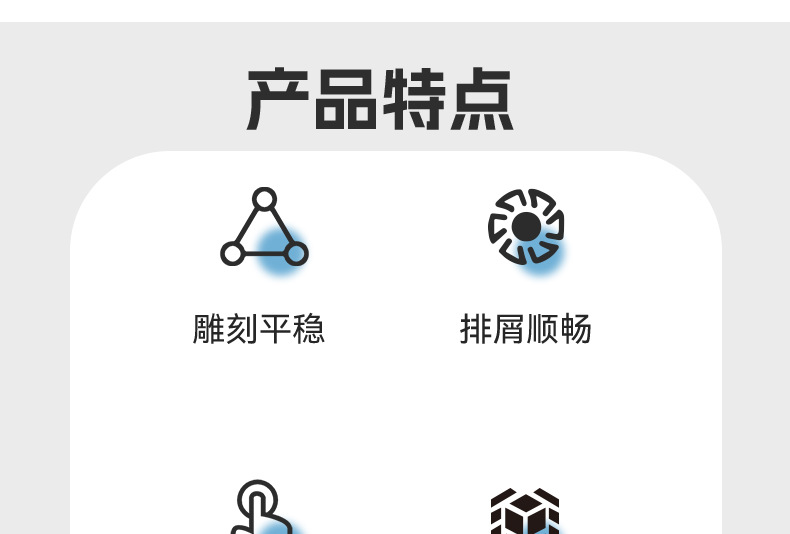 产品特点

雕刻平稳

排屑顺畅