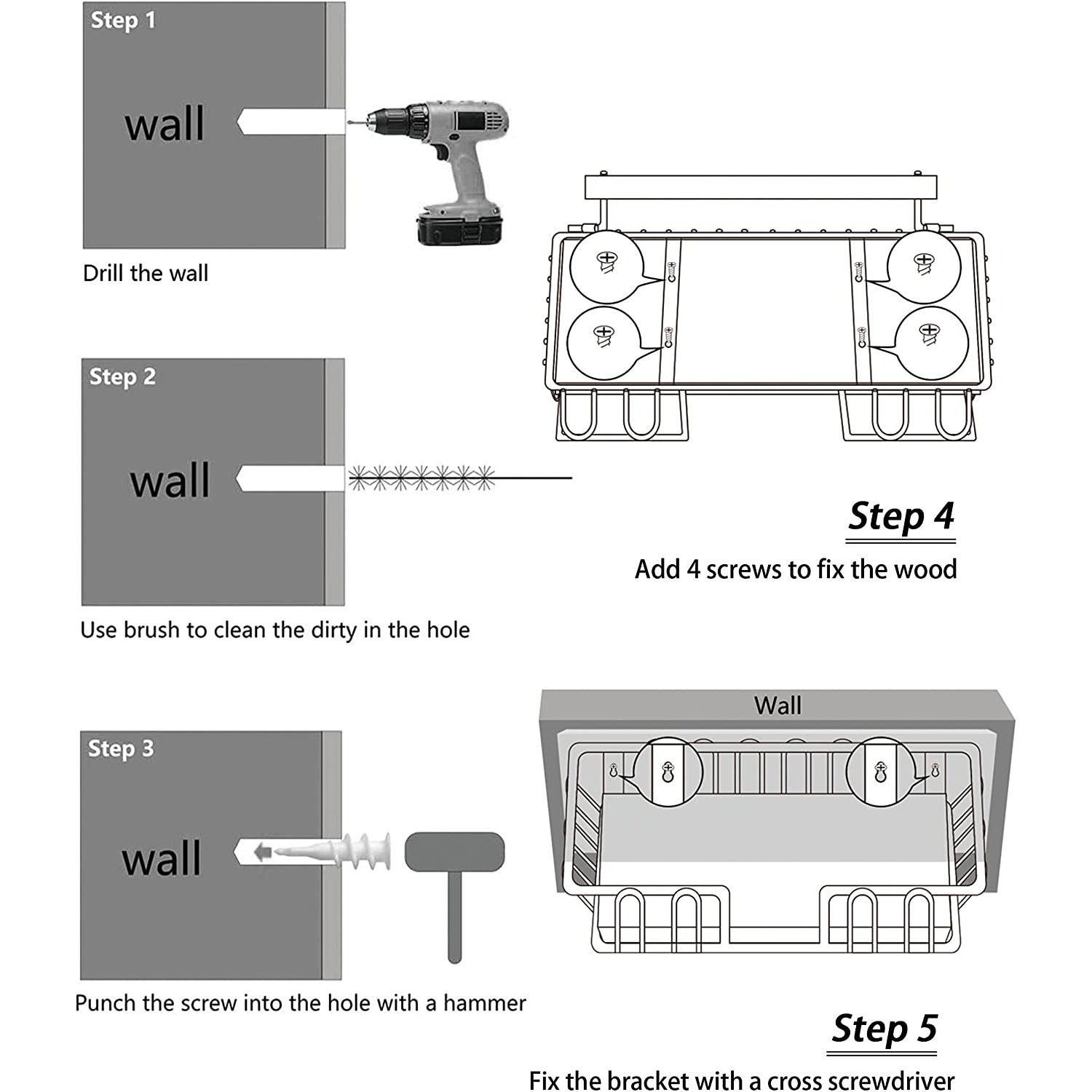 Step 1

wall

Drill the wall

Step 2

wall

Use brush to clean the dirty in the hole

Step 3

wall

Punch the screw into the hole with a hammer

Step 4

Add 4 screws to fix the wood

Wall

Step 5

Fix the bracket with a cross screwdriver