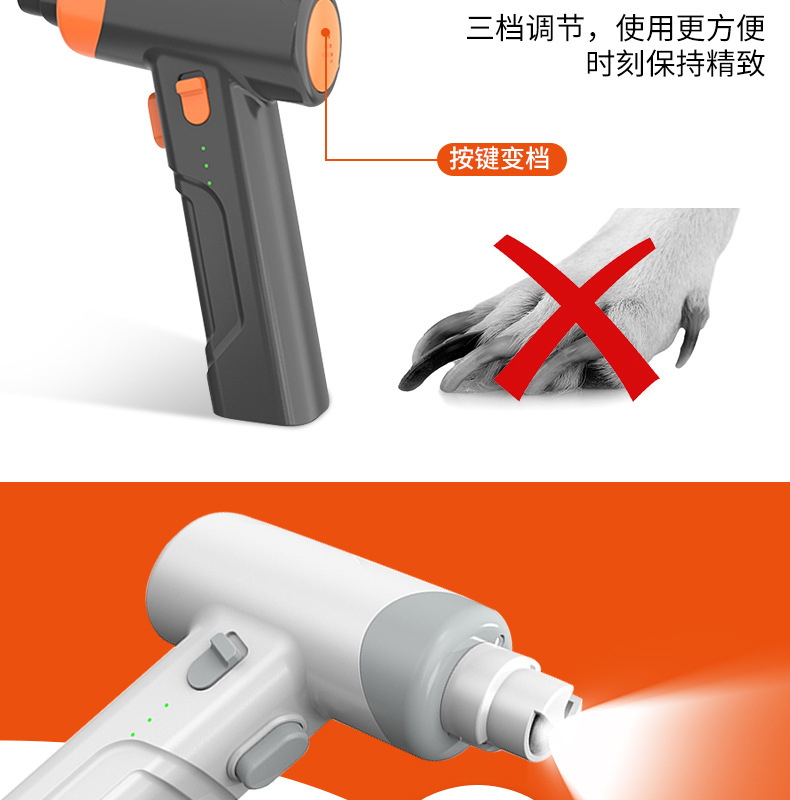 三档调节，使用更方便
时刻保持精致

按键变档