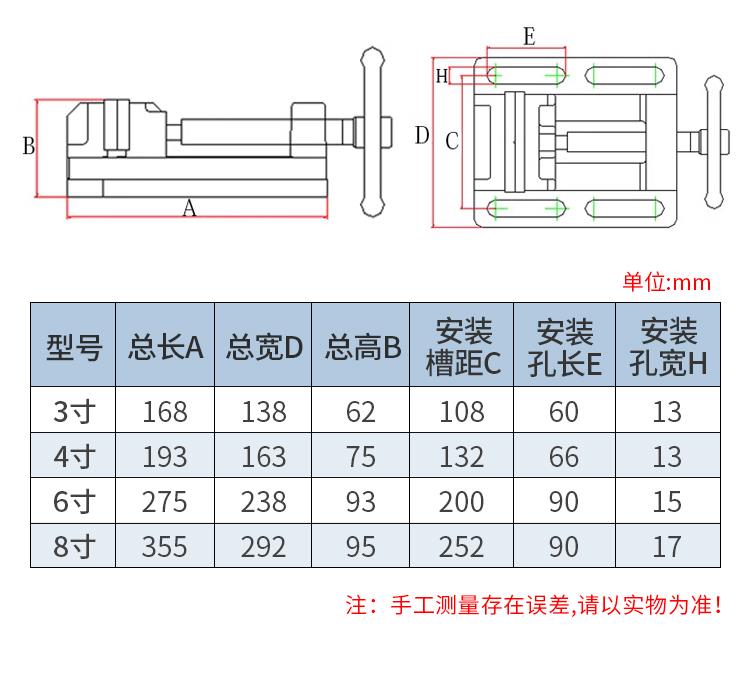 B

A

E

H

D

C

单位:mm

| 型号 | 总长A | 总宽D | 总高B | 安装槽距C | 安装孔长E | 安装孔宽H |
|---|---|---|---|---|---|---|
| 3寸 | 168 | 138 | 62 | 108 | 60 | 13 |
| 4寸 | 193 | 163 | 75 | 132 | 66 | 13 |
| 6寸 | 275 | 238 | 93 | 200 | 90 | 15 |
| 8寸 | 355 | 292 | 95 | 252 | 90 | 17 |

注：手工测量存在误差,请以实物为准!