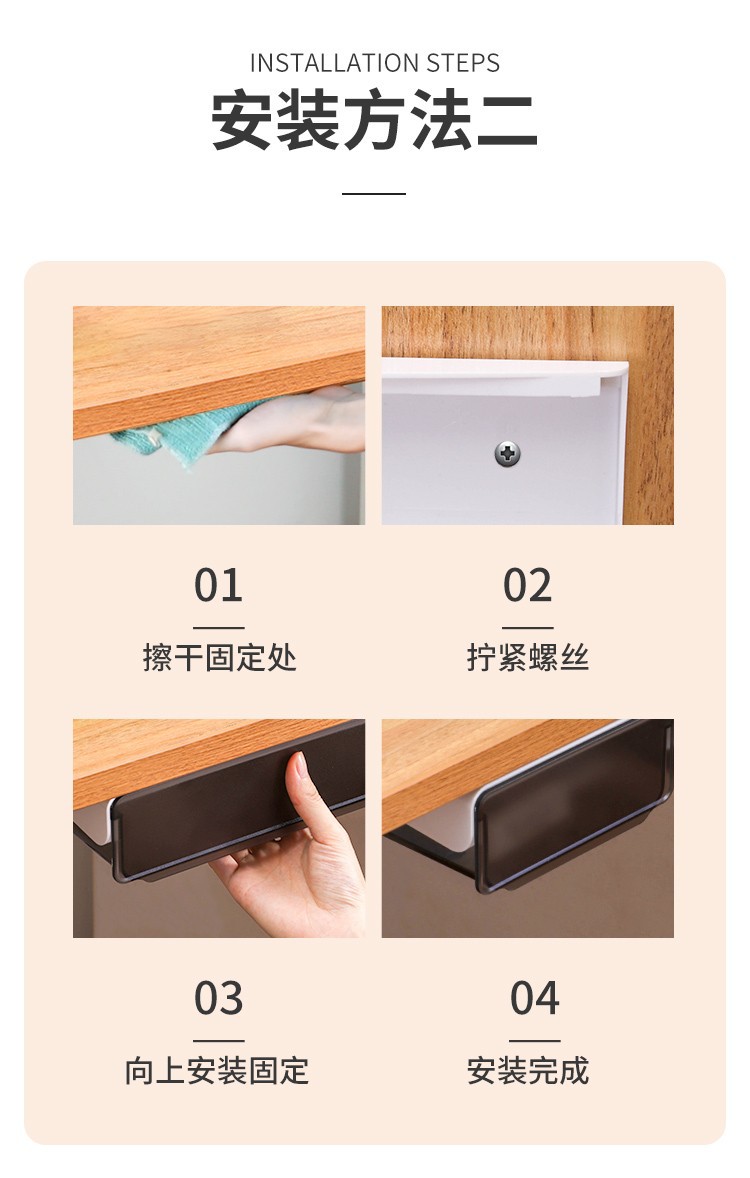 INSTALLATION STEPS

安装方法二

01

擦干固定处

02

拧紧螺丝

03

向上安装固定

04

安装完成