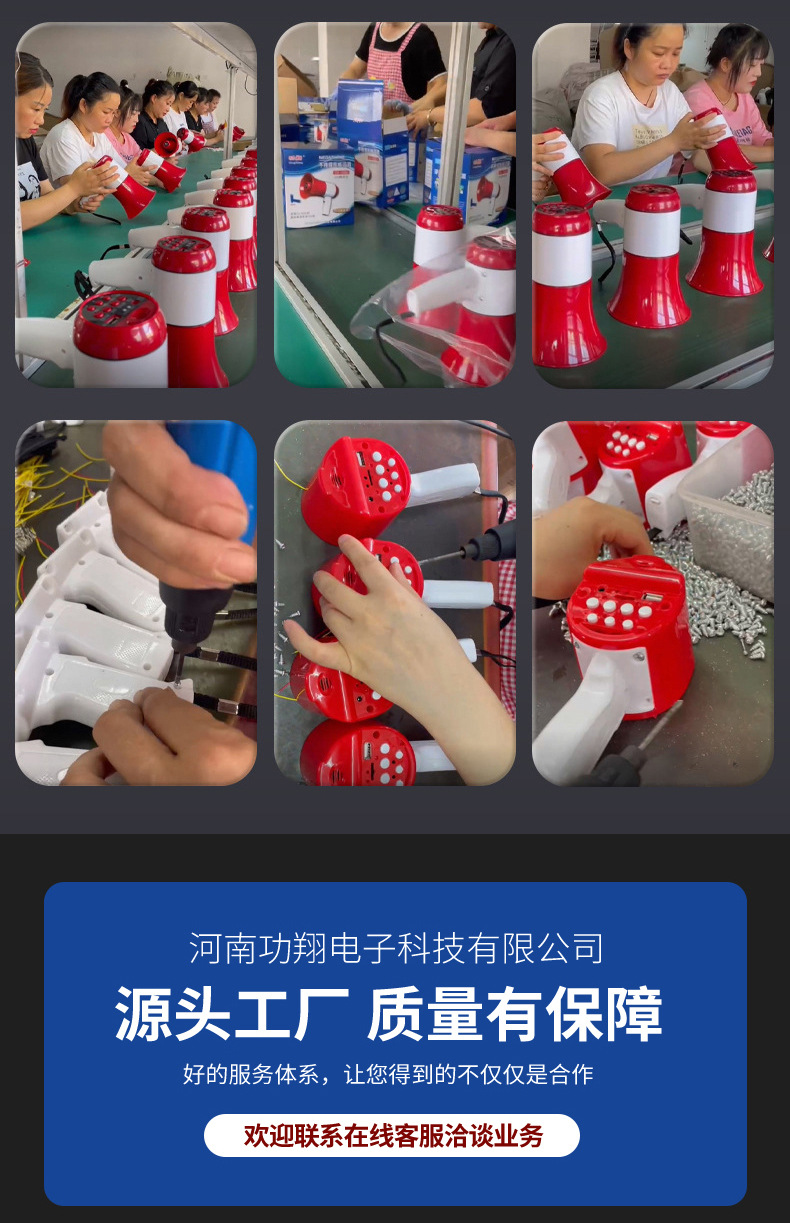 河南功翔电子科技有限公司

源头工厂 质量有保障

好的服务体系，让您得到的不仅仅是合作

欢迎联系在线客服洽谈业务