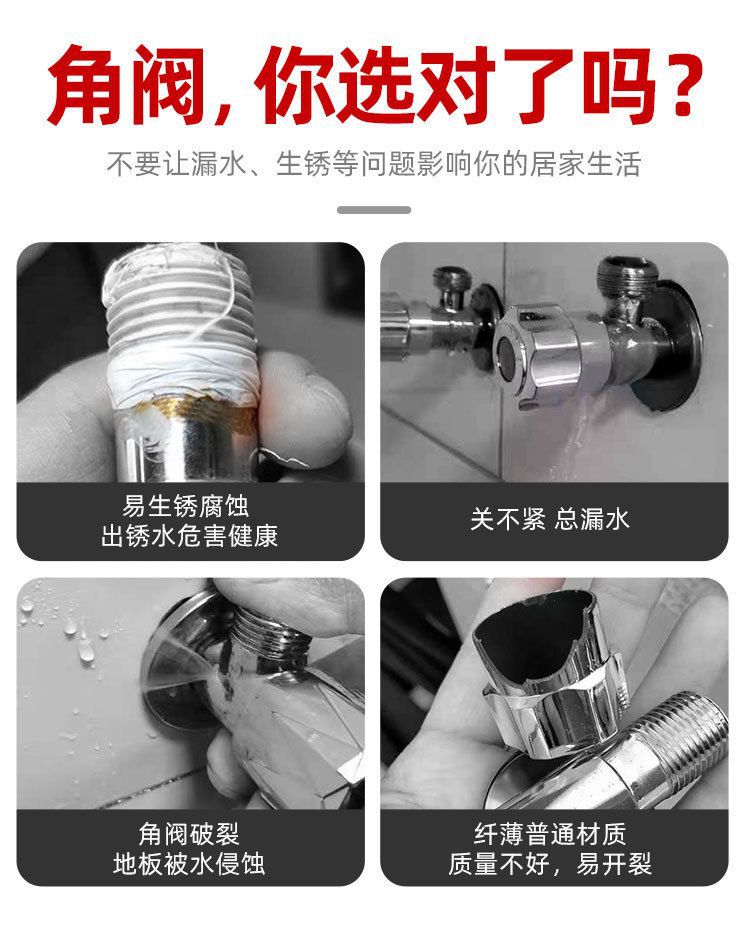 角阀，你选对了吗？

不要让漏水、生锈等问题影响你的居家生活

易生锈腐蚀
出锈水危害健康

关不紧 总漏水

角阀破裂
地板被水侵蚀

纤薄普通材质
质量不好，易开裂