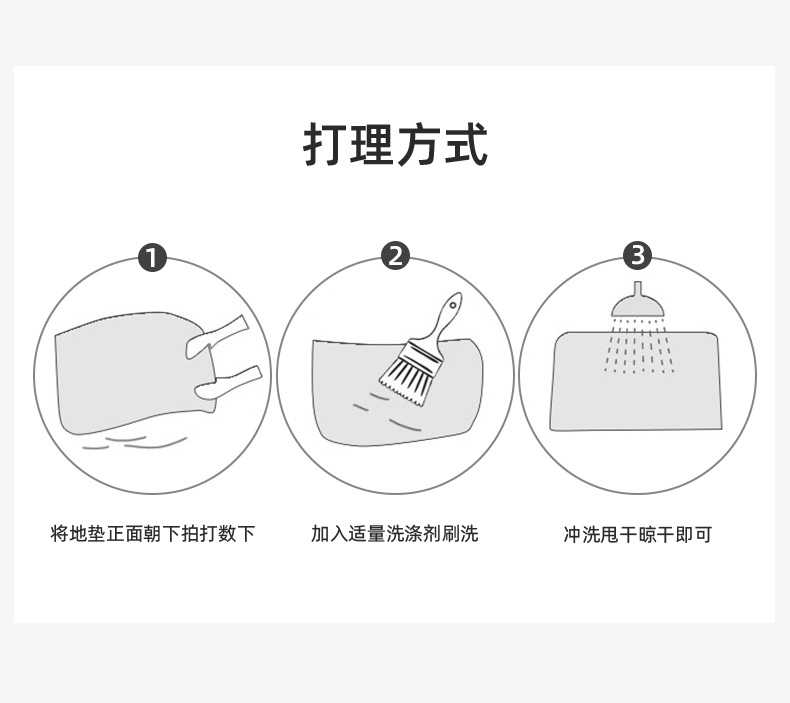 打理方式

1

将地垫正面朝下拍打数下

2

加入适量洗涤剂刷洗

3

冲洗甩干晾干即可