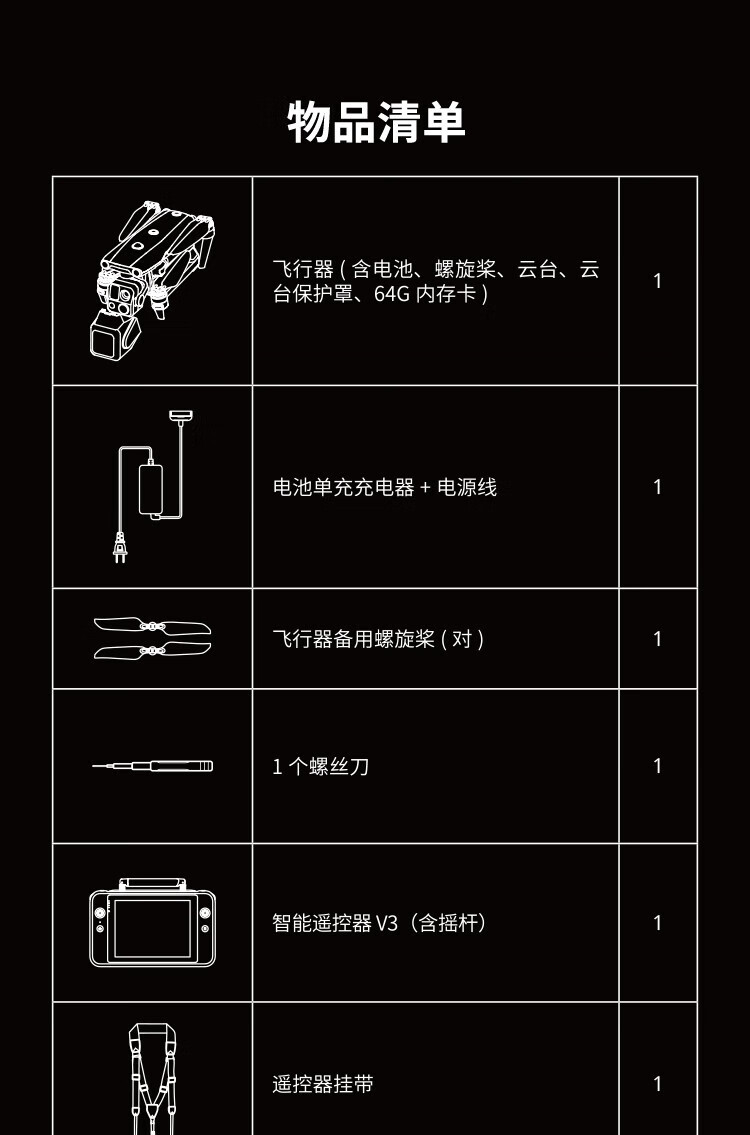 物品清单

| | | |
|---|---|---|
| | 飞行器 ( 含电池、螺旋桨、云台、云台保护罩、64G 内存卡 ) | 1 |
| | 电池单充充电器 + 电源线 | 1 |
| | 飞行器备用螺旋桨 ( 对 ) | 1 |
| | 1 个螺丝刀 | 1 |
| | 智能遥控器 V3（含摇杆） | 1 |
| | 遥控器挂带 | 1 |