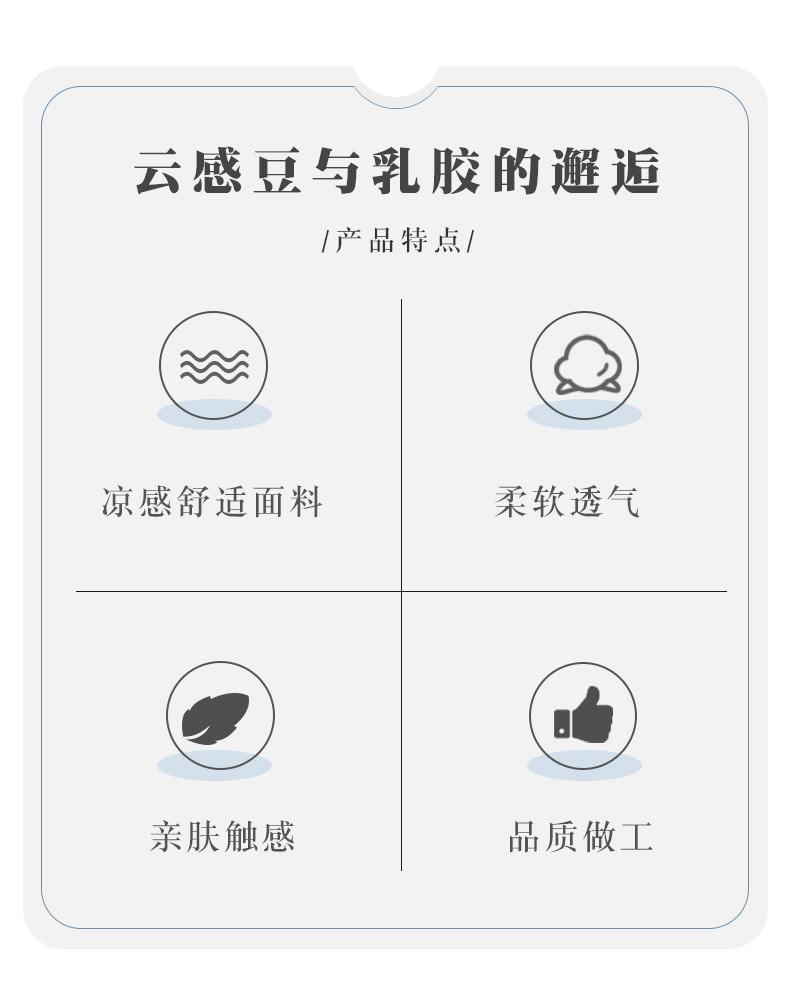 云感豆与乳胶的邂逅

/产品特点/

凉感舒适面料

柔软透气

亲肤触感

品质做工