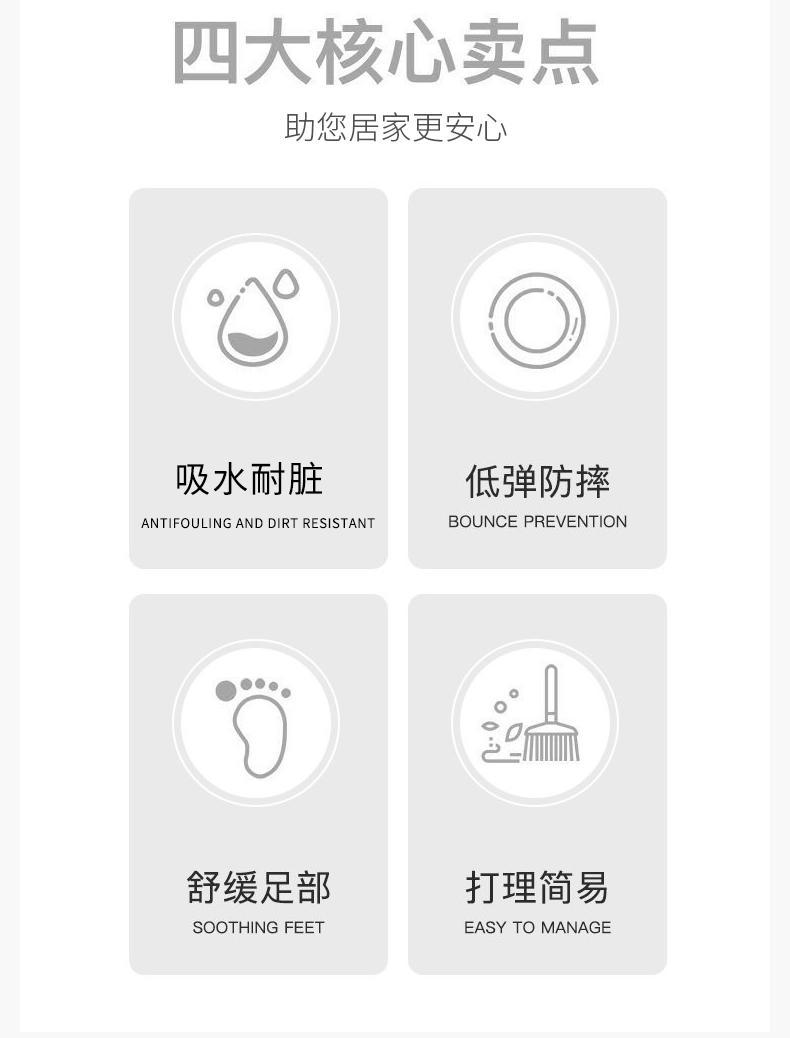 四大核心卖点

助您居家更安心

吸水耐脏
ANTIFOULING AND DIRT RESISTANT

低弹防摔
BOUNCE PREVENTION

舒缓足部
SOOTHING FEET

打理简易
EASY TO MANAGE