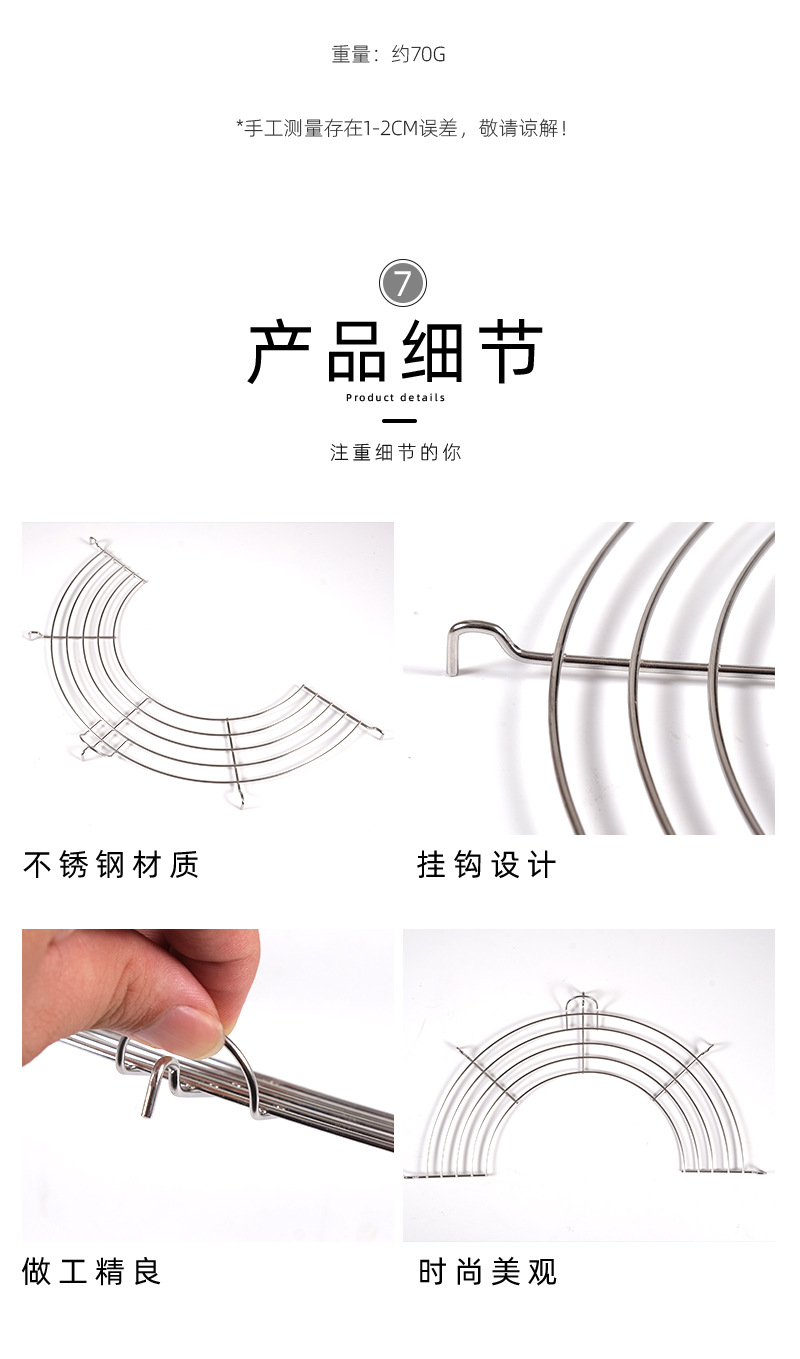 重量：约70G

*手工测量存在1-2CM误差，敬请谅解！

7

产品细节

Product details

注重细节的你

不锈钢材质

挂钩设计

做工精良

时尚美观