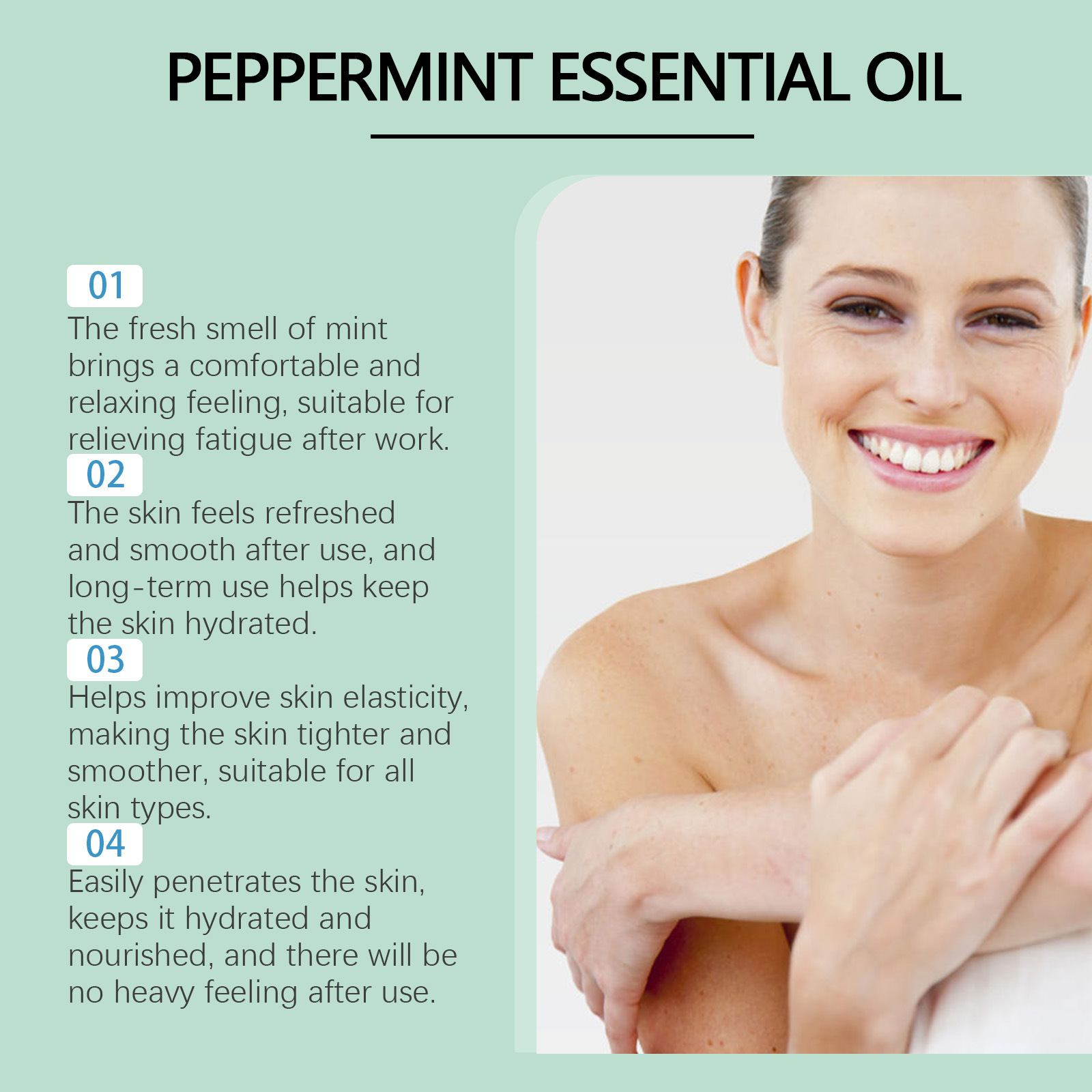 PEPPERMINT ESSENTIAL OIL

01
The fresh smell of mint brings a comfortable and relaxing feeling, suitable for relieving fatigue after work.

02
The skin feels refreshed and smooth after use, and long-term use helps keep the skin hydrated.

03
Helps improve skin elasticity, making the skin tighter and smoother, suitable for all skin types.

04
Easily penetrates the skin, keeps it hydrated and nourished, and there will be no heavy feeling after use.