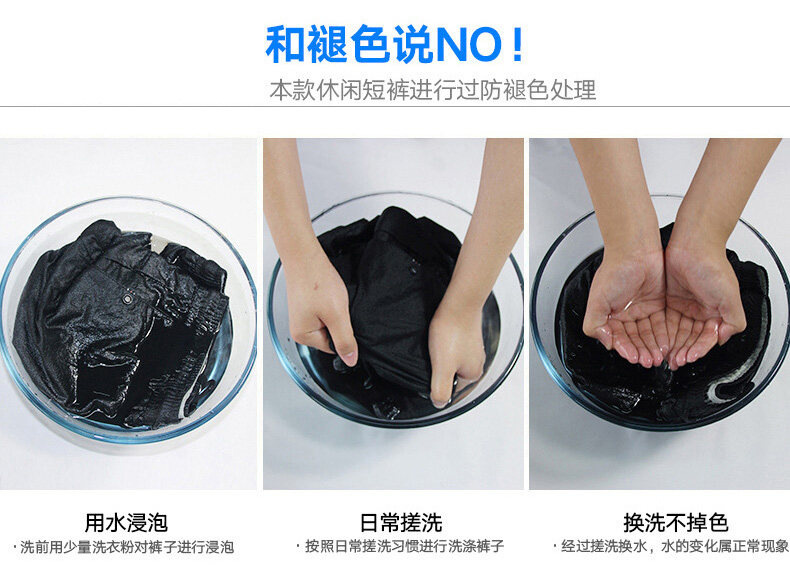 和褪色说NO！

本款休闲短裤进行过防褪色处理

用水浸泡

· 洗前用少量洗衣粉对裤子进行浸泡

日常搓洗

· 按照日常搓洗习惯进行洗涤裤子

换洗不掉色

· 经过搓洗换水，水的变化属正常现象