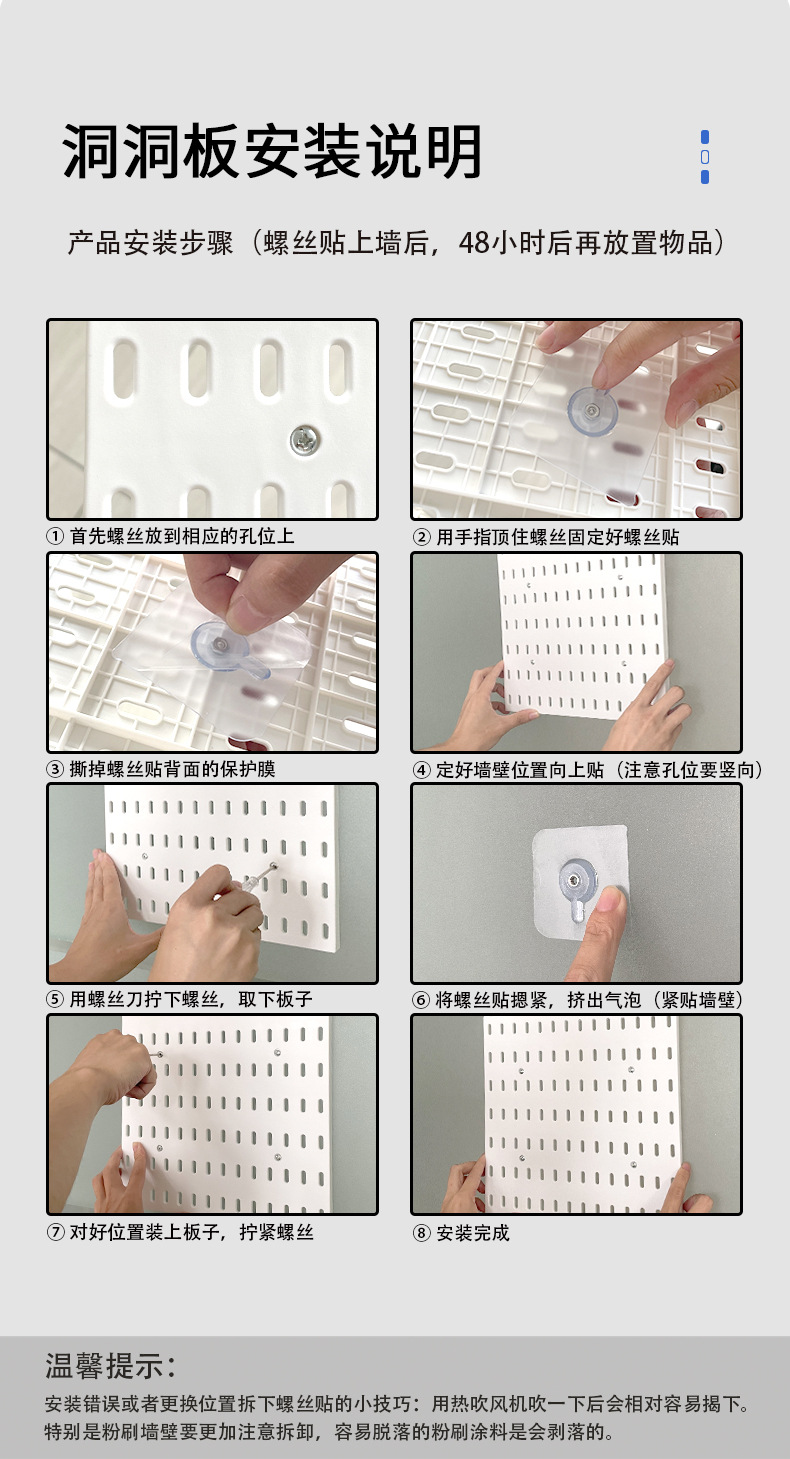 洞洞板安装说明

产品安装步骤（螺丝贴上墙后，48小时后再放置物品）

① 首先螺丝放到相应的孔位上

② 用手指顶住螺丝固定好螺丝贴

③ 撕掉螺丝贴背面的保护膜

④ 定好墙壁位置向上贴（注意孔位要竖向）

⑤ 用螺丝刀拧下螺丝，取下板子

⑥ 将螺丝贴摁紧，挤出气泡（紧贴墙壁）

⑦ 对好位置装上板子，拧紧螺丝

⑧ 安装完成

温馨提示：

安装错误或者更换位置拆下螺丝贴的小技巧：用热吹风机吹一下后会相对容易揭下。特别是粉刷墙壁要更加注意拆卸，容易脱落的粉刷涂料是会剥落的。